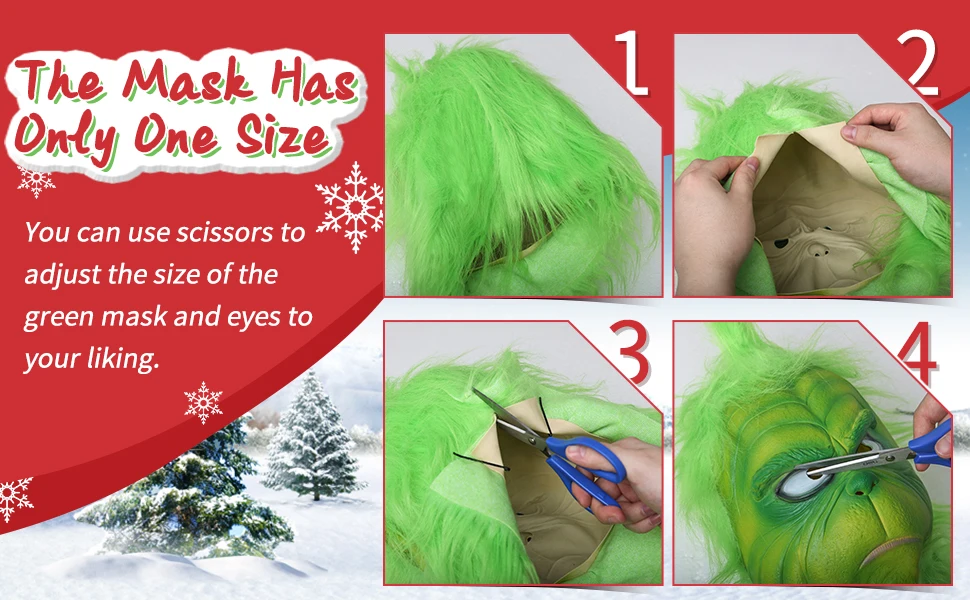 The Mask Has Only One Size

You can use scissors to adjust the size of the green mask and eyes to your liking.

1

2

3

4