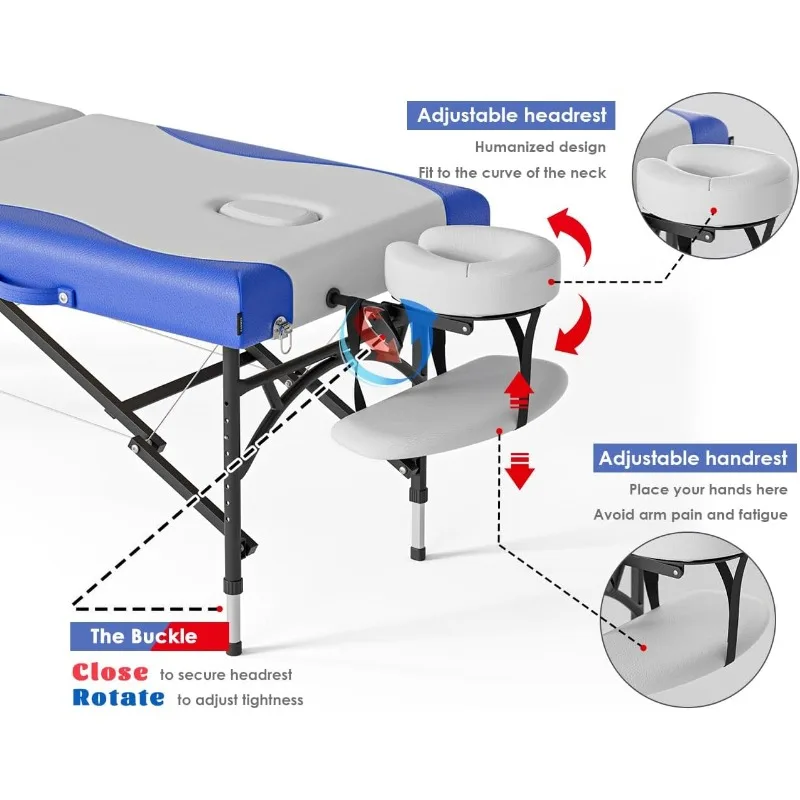 Adjustable headrest

Humanized design

Fit to the curve of the neck

Adjustable handrest

Place your hands here

Avoid arm pain and fatigue

The Buckle

Close to secure headrest

Rotate to adjust tightness