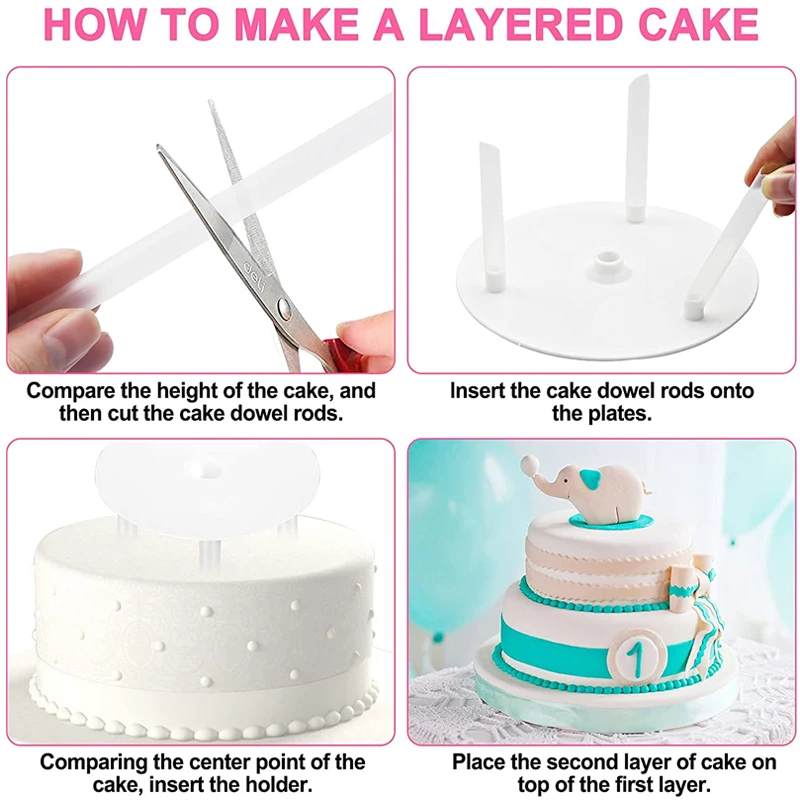 HOW TO MAKE A LAYERED CAKE

deli

Compare the height of the cake, and then cut the cake dowel rods.

Insert the cake dowel rods onto the plates.

Comparing the center point of the cake, insert the holder.

1

Place the second layer of cake on top of the first layer.