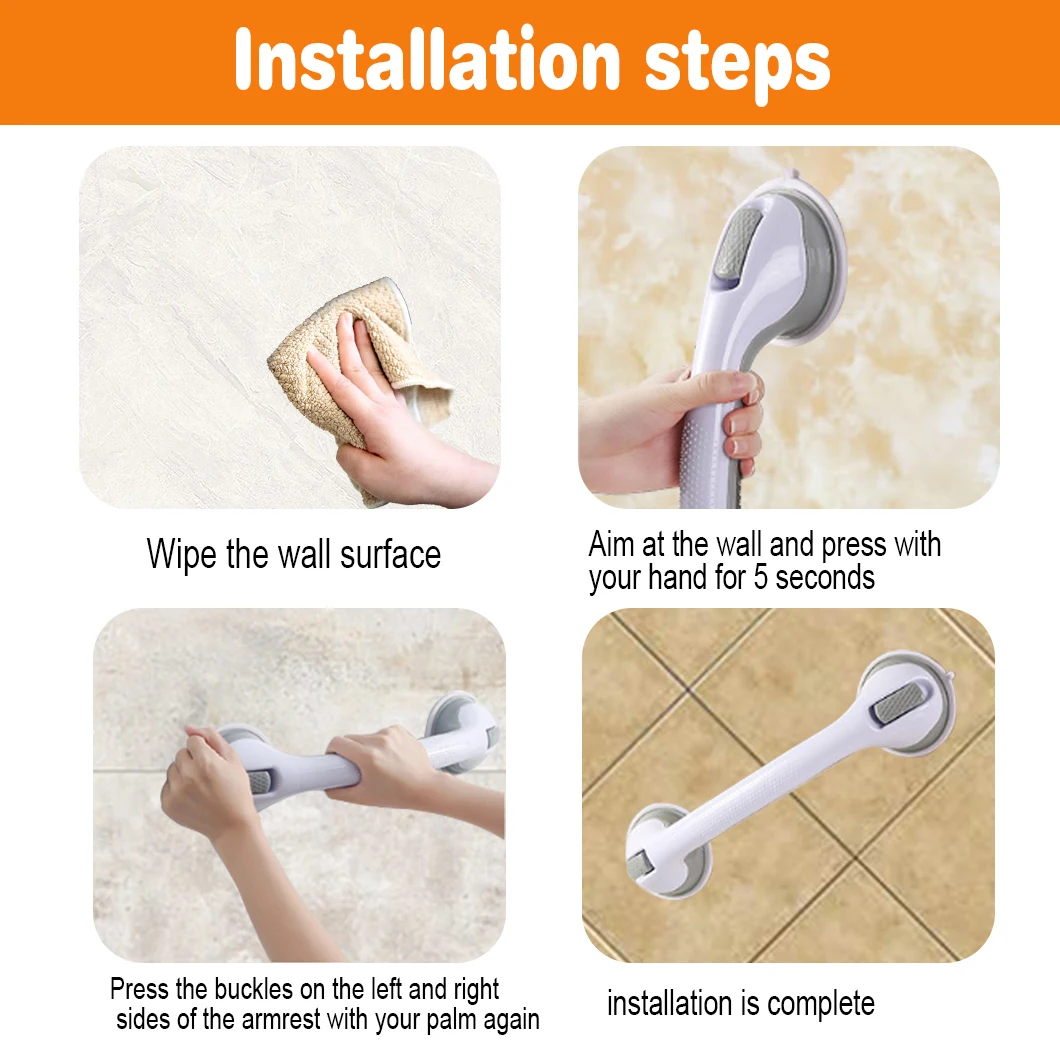 Installation steps

Wipe the wall surface

Aim at the wall and press with your hand for 5 seconds

Press the buckles on the left and right sides of the armrest with your palm again

installation is complete