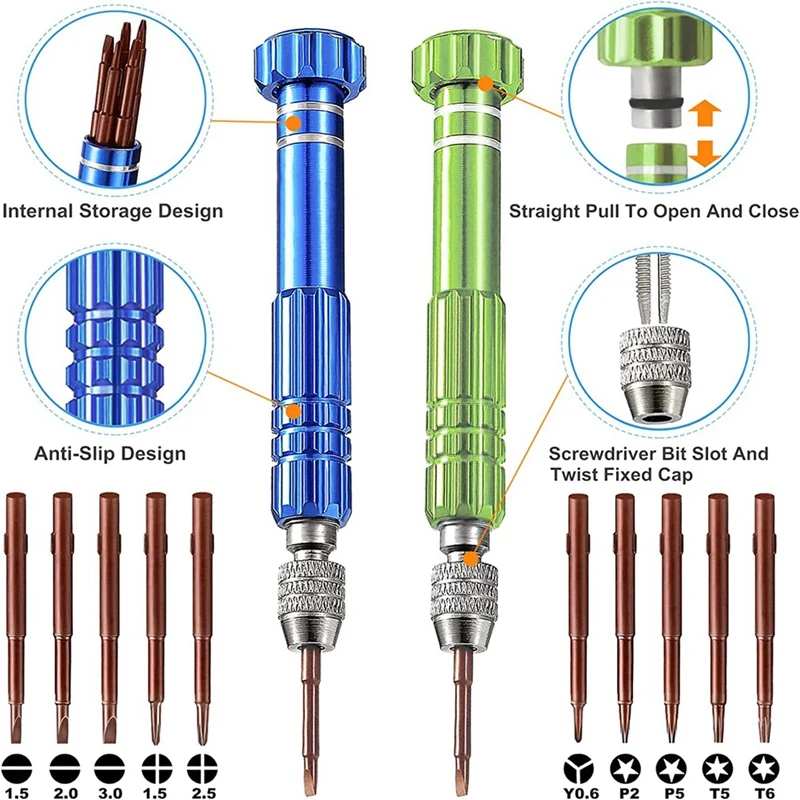 Internal Storage Design

Straight Pull To Open And Close

Anti-Slip Design

Screwdriver Bit Slot And Twist Fixed Cap

1.5 2.0 3.0 1.5 2.5

Y0.6 P2 P5 T5 T6