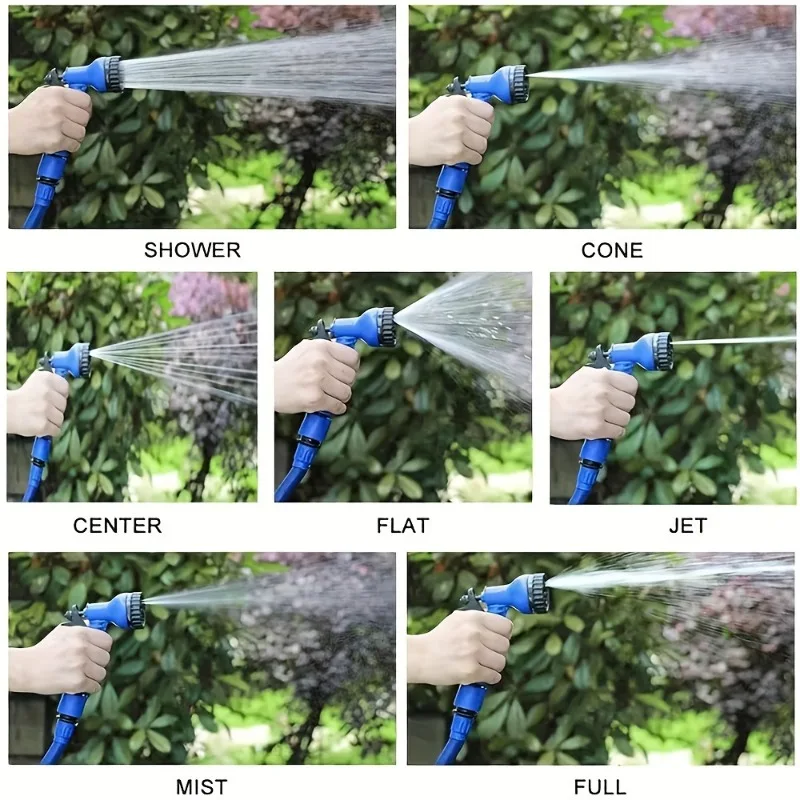 SHOWER

CONE

CENTER

FLAT

JET

MIST

FULL