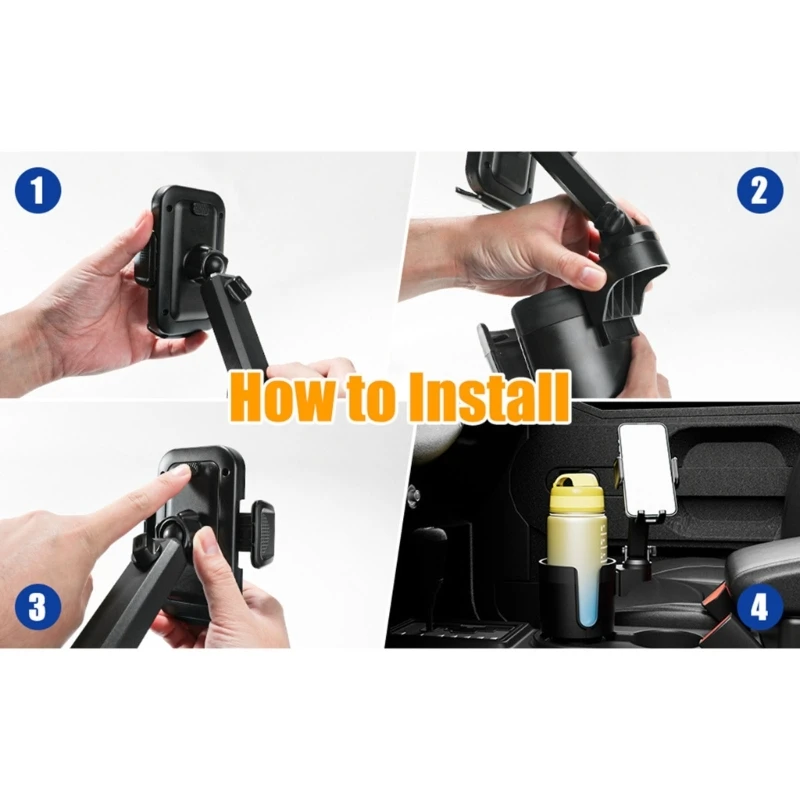 1

2

How to Install

3

4