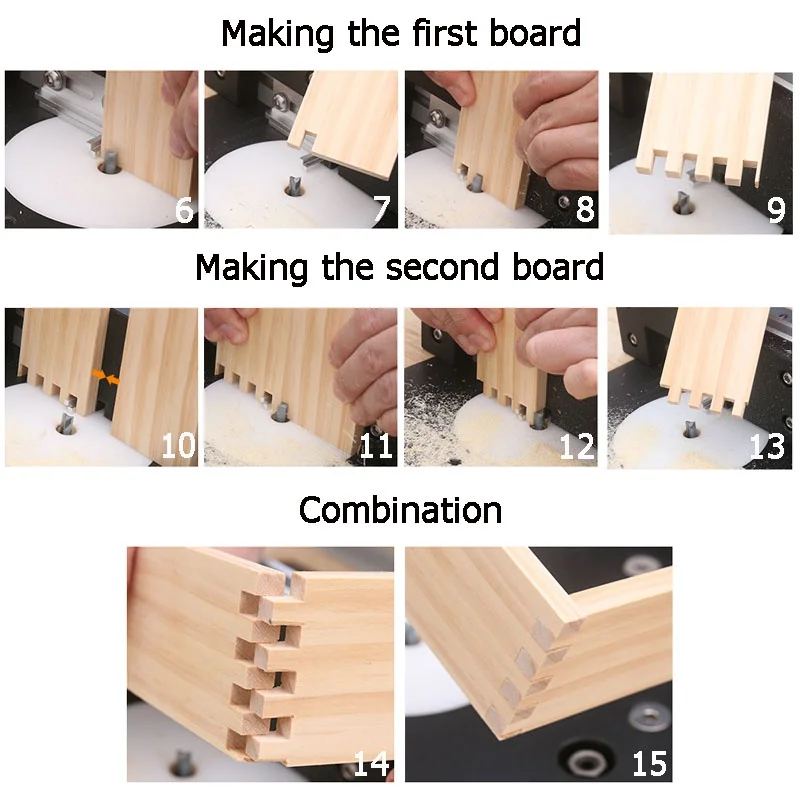 Making the first board

6

7

8

9

Making the second board

10

11

12

13

Combination

14

15