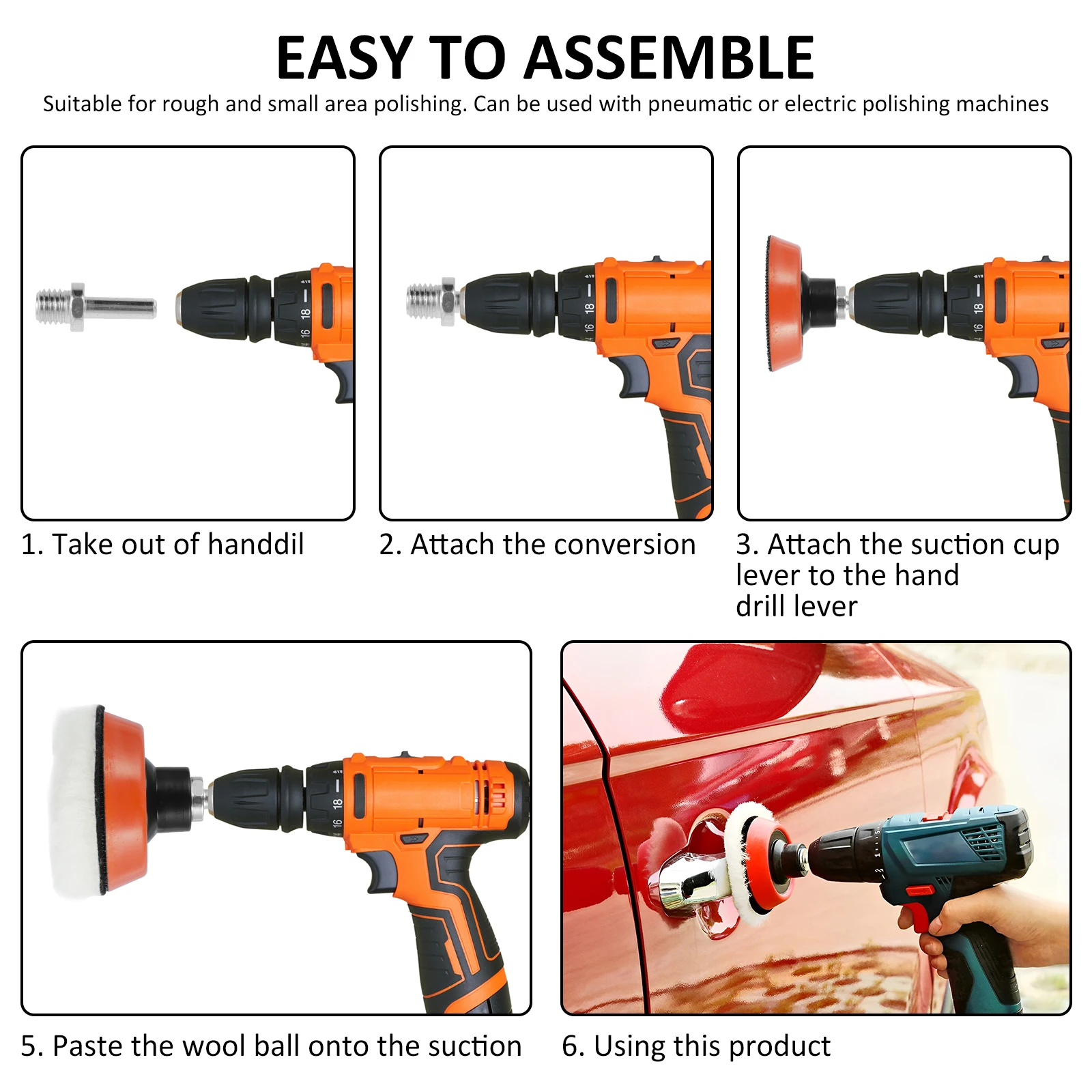 EASY TO ASSEMBLE

Suitable for rough and small area polishing. Can be used with pneumatic or electric polishing machines

18
16

1. Take out of handdil

18
16

2. Attach the conversion

18
16

3. Attach the suction cup lever to the hand drill lever

18
16

5. Paste the wool ball onto the suction

6. Using this product