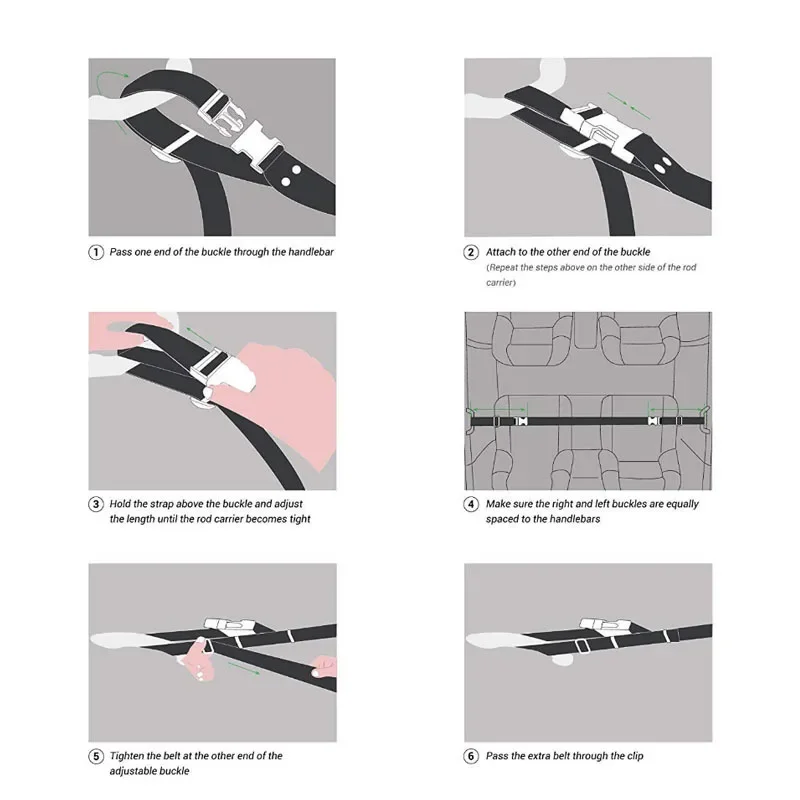 ① Pass one end of the buckle through the handlebar

② Attach to the other end of the buckle
(Repeat the steps above on the other side of the rod carrier)

③ Hold the strap above the buckle and adjust the length until the rod carrier becomes tight

④ Make sure the right and left buckles are equally spaced to the handlebars

⑤ Tighten the belt at the other end of the adjustable buckle

⑥ Pass the extra belt through the clip