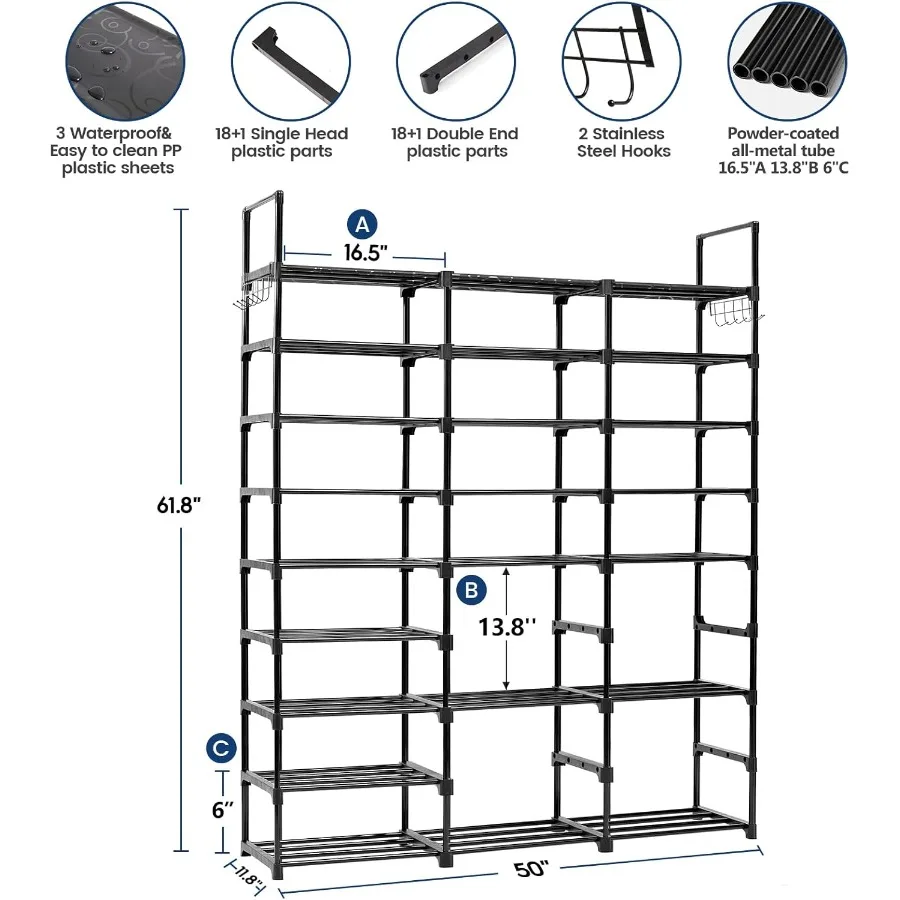 3 Waterproof& Easy to clean PP plastic sheets

18+1 Single Head plastic parts

18+1 Double End plastic parts

2 Stainless Steel Hooks

Powder-coated all-metal tube 16.5"A 13.8"B 6"C

A

16.5"

61.8"

B

13.8''

C

6"

11.8"

50"