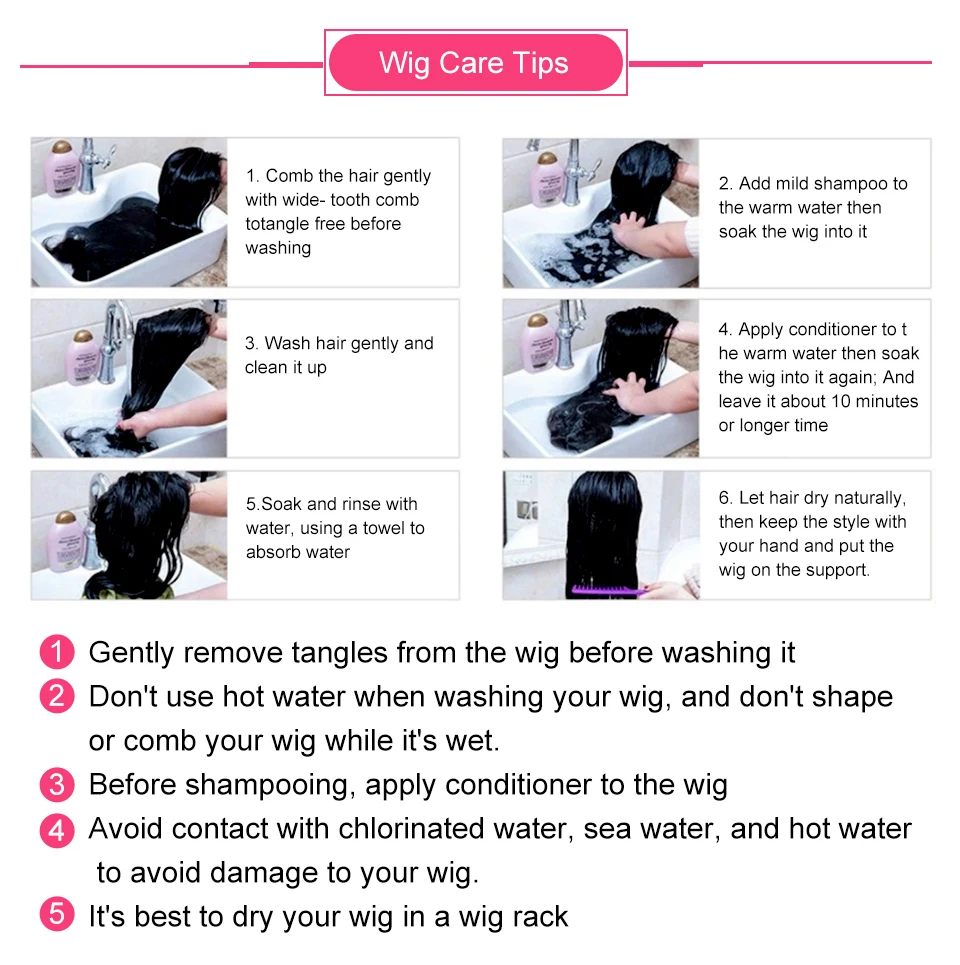 Wig Care Tips

1. Comb the hair gently with wide- tooth comb totangle free before washing

2. Add mild shampoo to the warm water then soak the wig into it

3. Wash hair gently and clean it up

4. Apply conditioner to t he warm water then soak the wig into it again; And leave it about 10 minutes or longer time

5.Soak and rinse with water, using a towel to absorb water

6. Let hair dry naturally, then keep the style with your hand and put the wig on the support.

1 Gently remove tangles from the wig before washing it

2 Don't use hot water when washing your wig, and don't shape or comb your wig while it's wet.

3 Before shampooing, apply conditioner to the wig

4 Avoid contact with chlorinated water, sea water, and hot water to avoid damage to your wig.

5 It's best to dry your wig in a wig rack