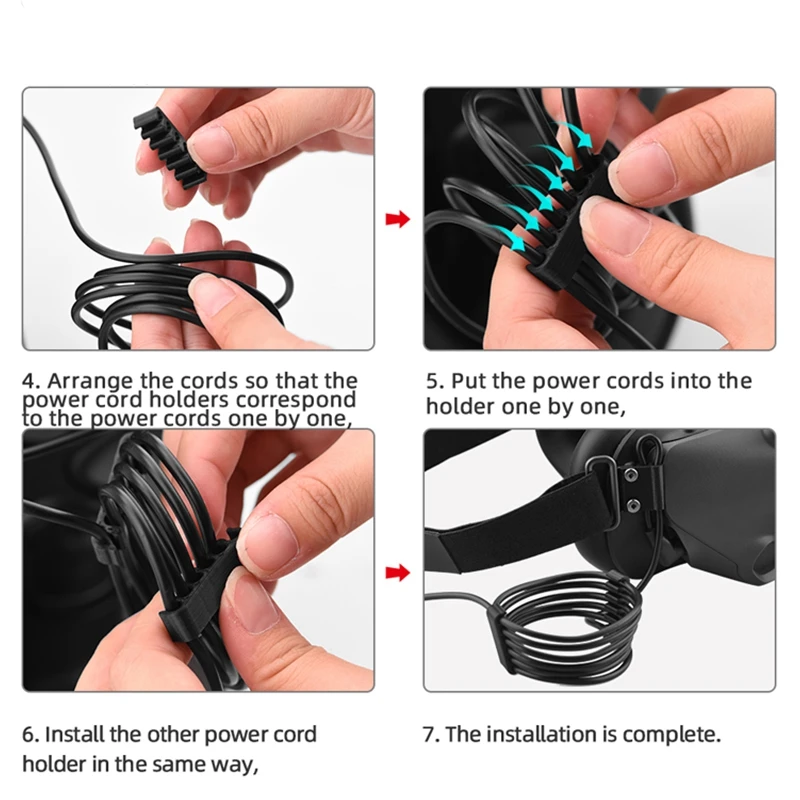 4. Arrange the cords so that the power cord holders correspond to the power cords one by one,

5. Put the power cords into the holder one by one,

6. Install the other power cord holder in the same way,

7. The installation is complete.