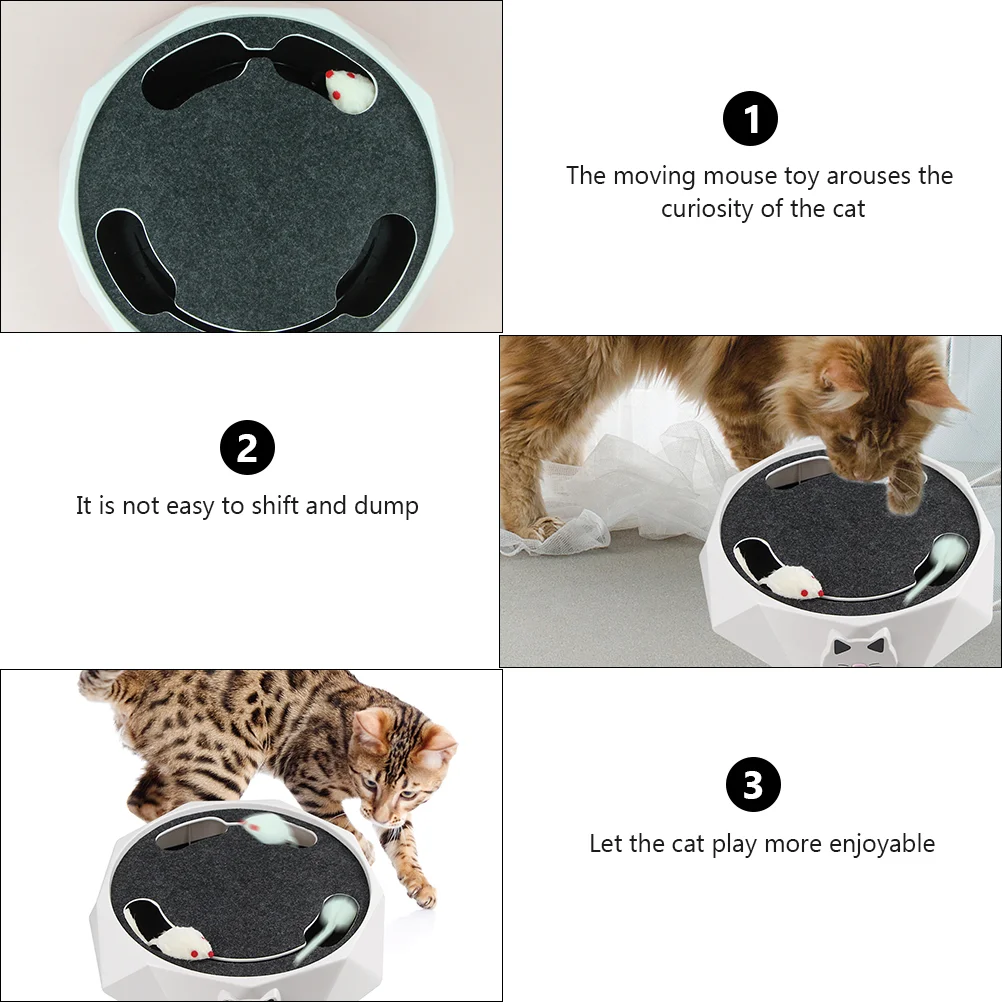 1

The moving mouse toy arouses the curiosity of the cat

2

It is not easy to shift and dump

3

Let the cat play more enjoyable