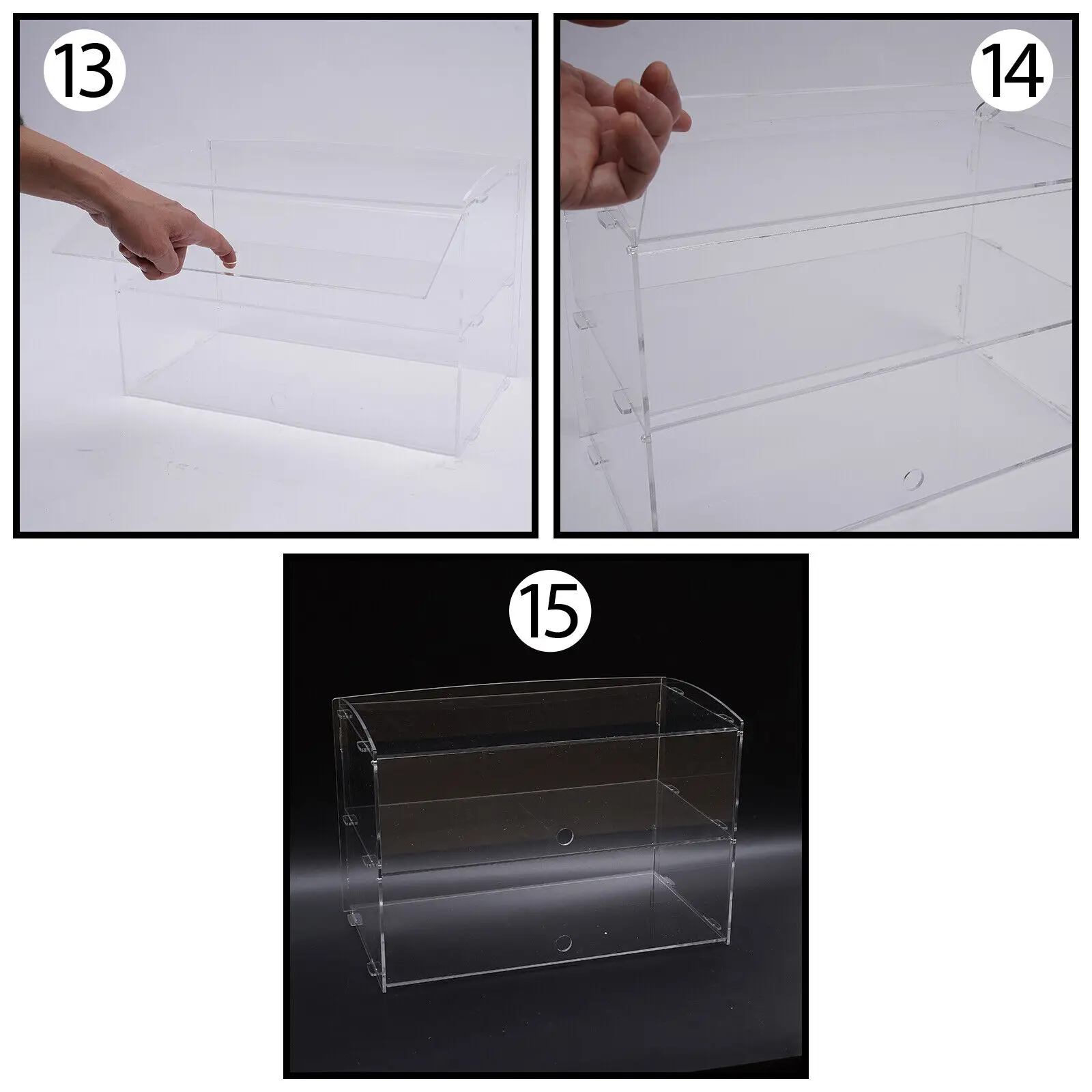 13

14

15