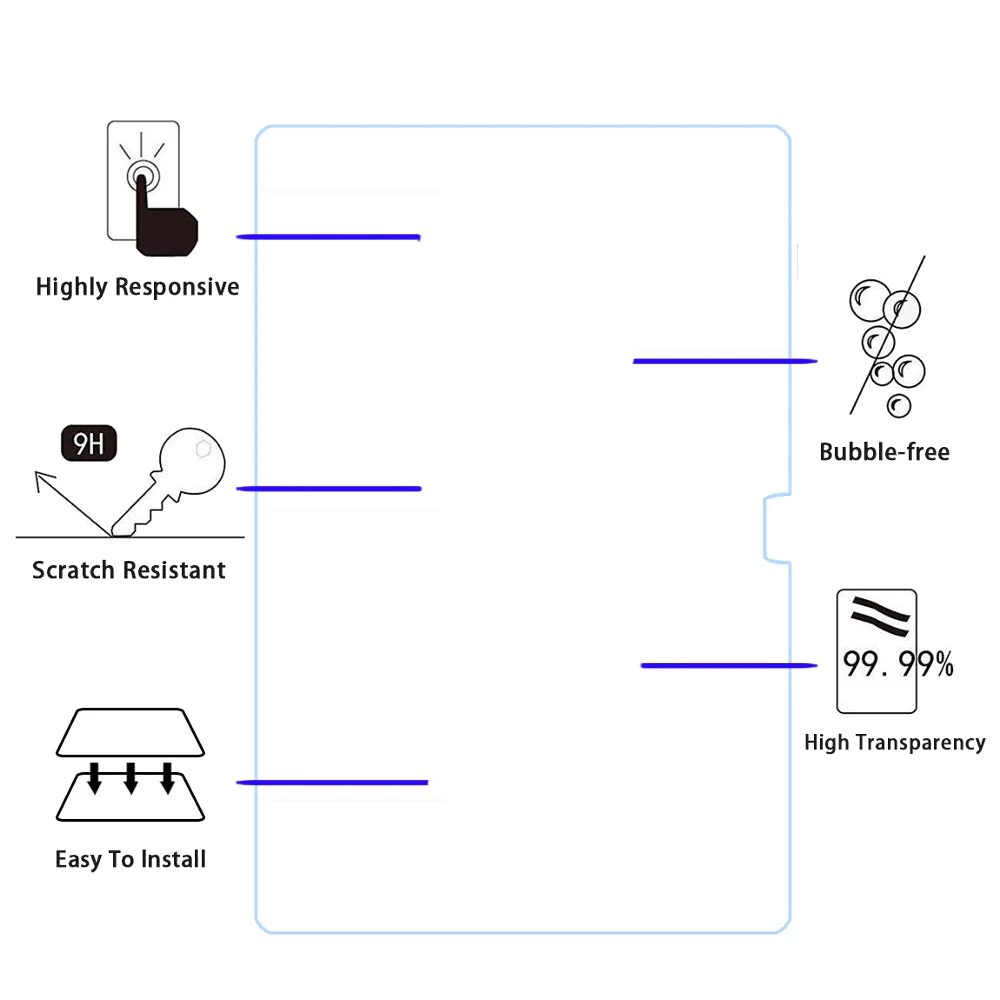 Highly Responsive

9H

Scratch Resistant

Easy To Install

Bubble-free

99.99%

High Transparency