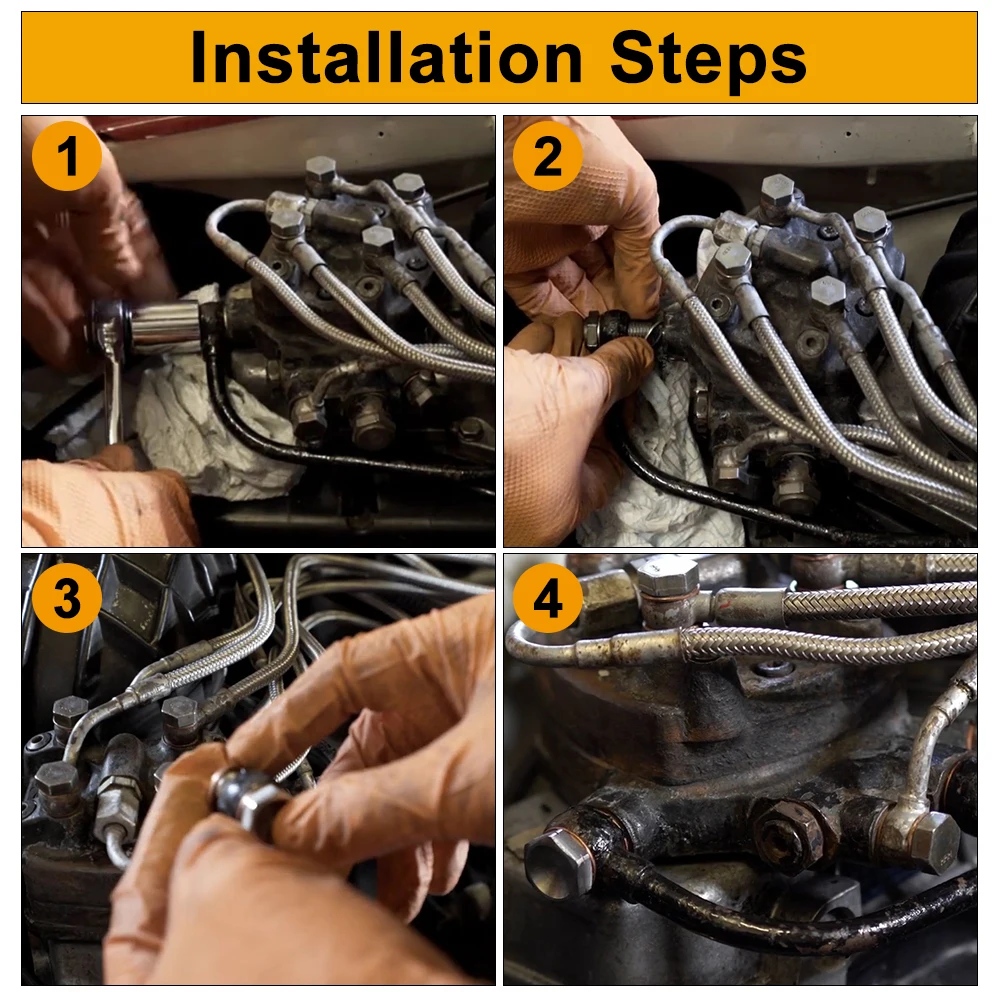 Installation Steps

1

2

3

4