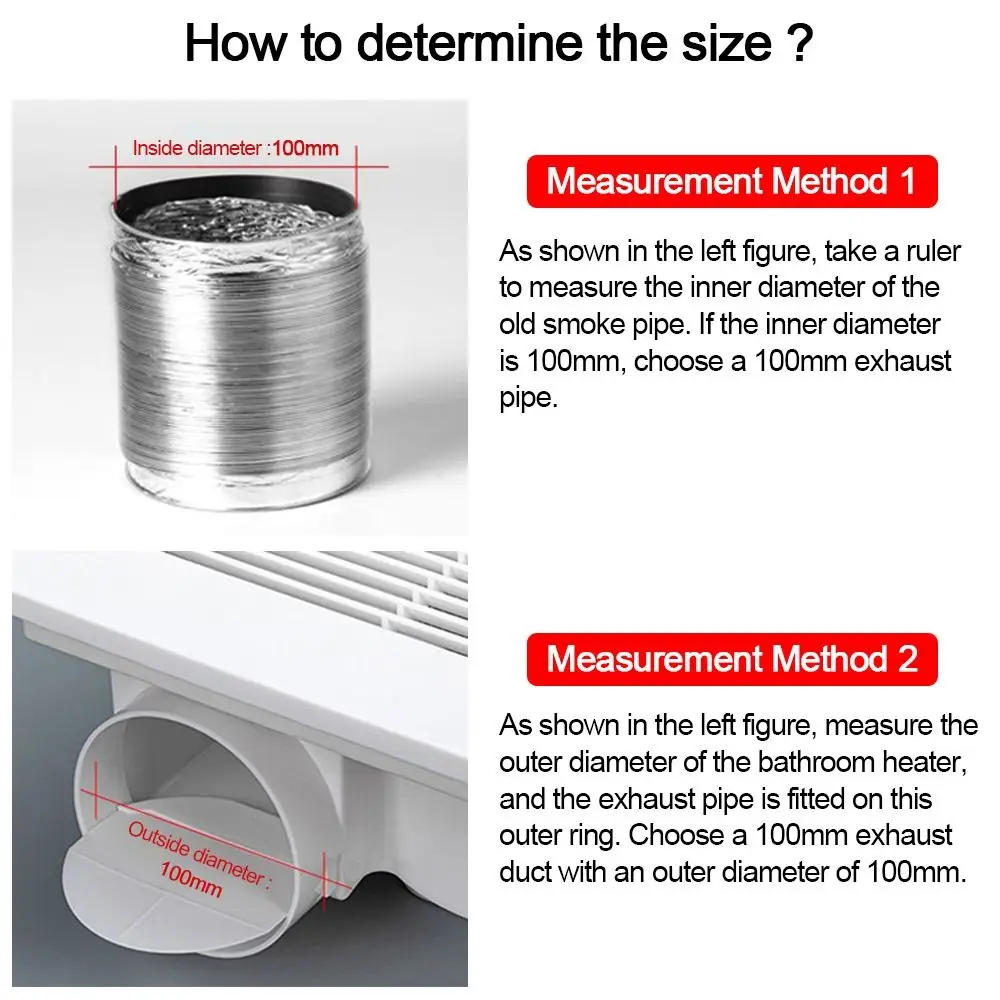 How to determine the size ?

Inside diameter :100mm

Measurement Method 1

As shown in the left figure, take a ruler to measure the inner diameter of the old smoke pipe. If the inner diameter is 100mm, choose a 100mm exhaust pipe.

Outside diameter : 100mm

Measurement Method 2

As shown in the left figure, measure the outer diameter of the bathroom heater, and the exhaust pipe is fitted on this outer ring. Choose a 100mm exhaust duct with an outer diameter of 100mm.