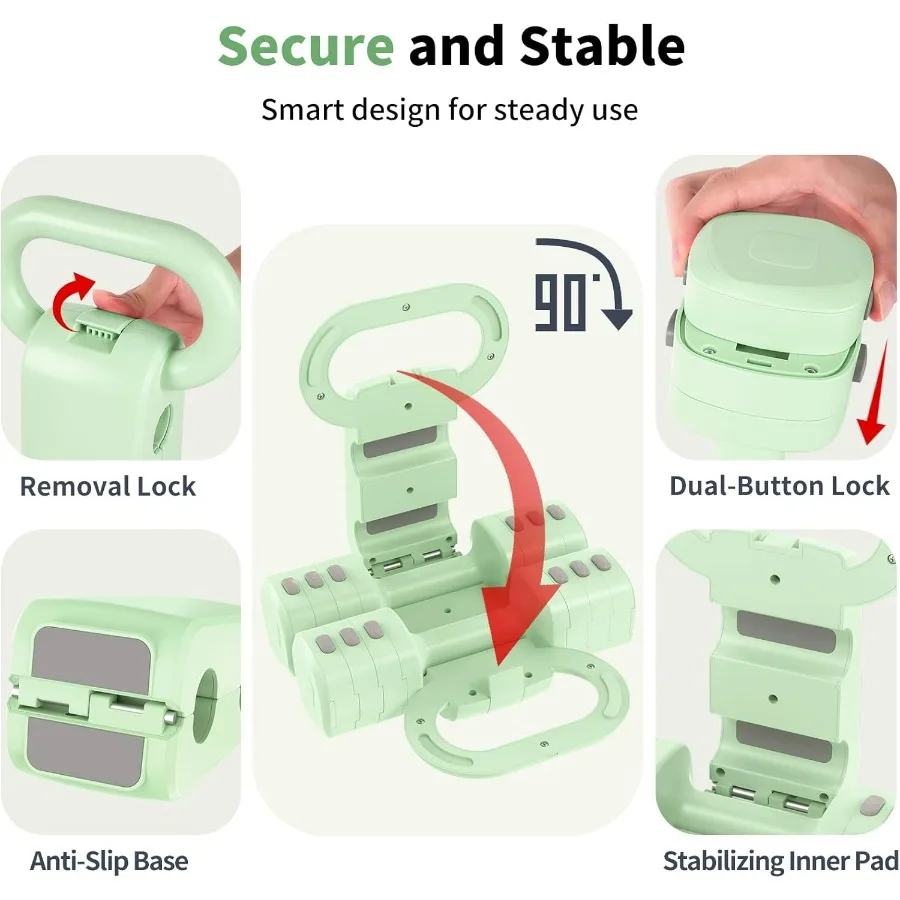 Secure and Stable

Smart design for steady use

Removal Lock

90°

Dual-Button Lock

Anti-Slip Base

Stabilizing Inner Pad