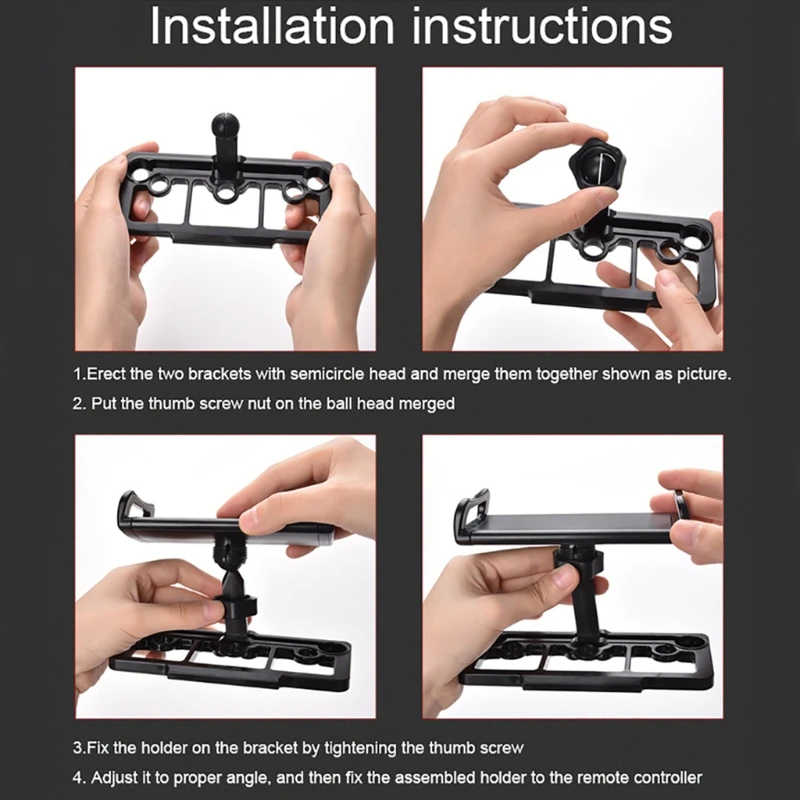 Installation instructions

1.Erect the two brackets with semicircle head and merge them together shown as picture.

2. Put the thumb screw nut on the ball head merged

3.Fix the holder on the bracket by tightening the thumb screw

4. Adjust it to proper angle, and then fix the assembled holder to the remote controller