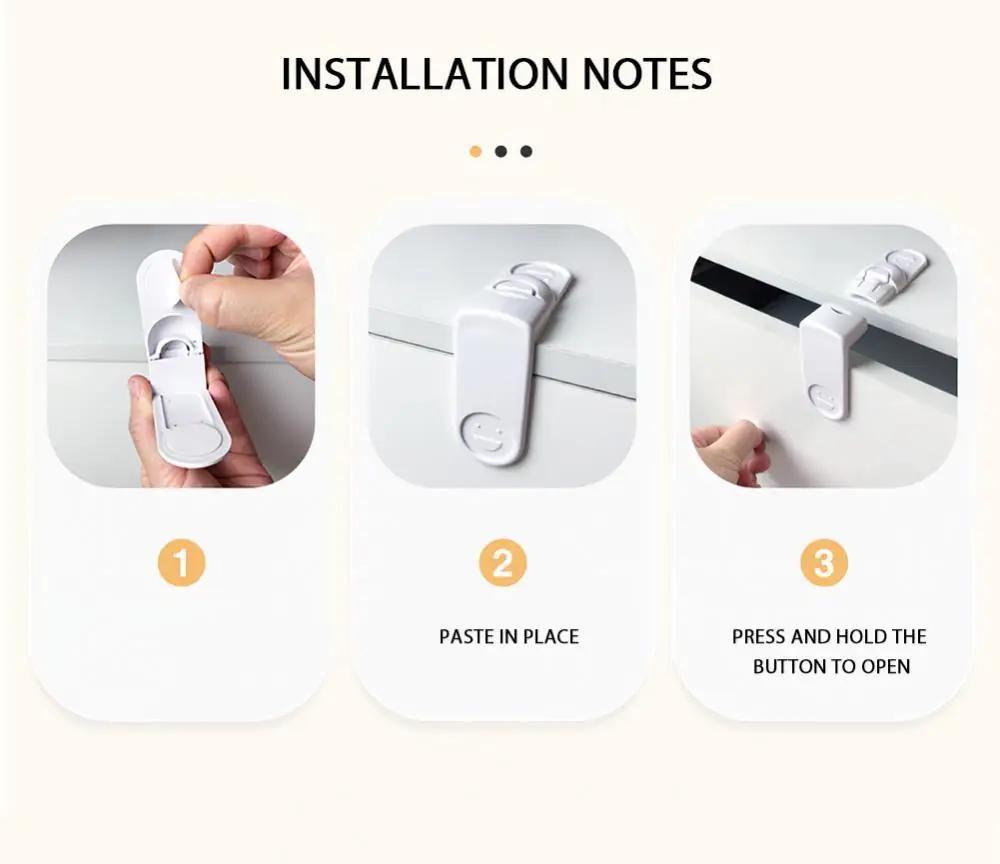 INSTALLATION NOTES

1

2

PASTE IN PLACE

3

PRESS AND HOLD THE BUTTON TO OPEN