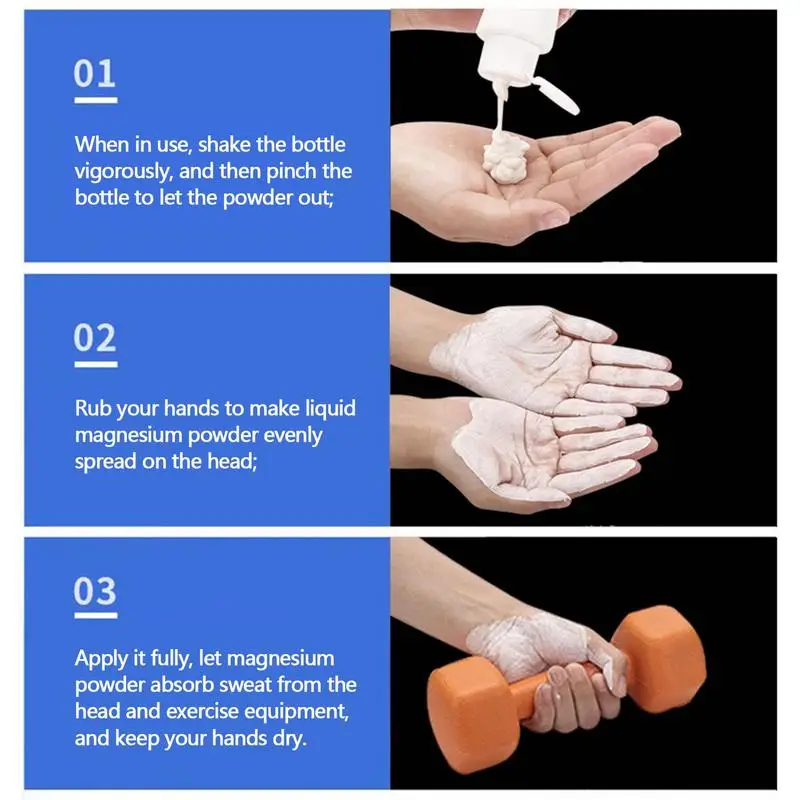 01

When in use, shake the bottle vigorously, and then pinch the bottle to let the powder out;

02

Rub your hands to make liquid magnesium powder evenly spread on the head;

03

Apply it fully, let magnesium powder absorb sweat from the head and exercise equipment, and keep your hands dry.