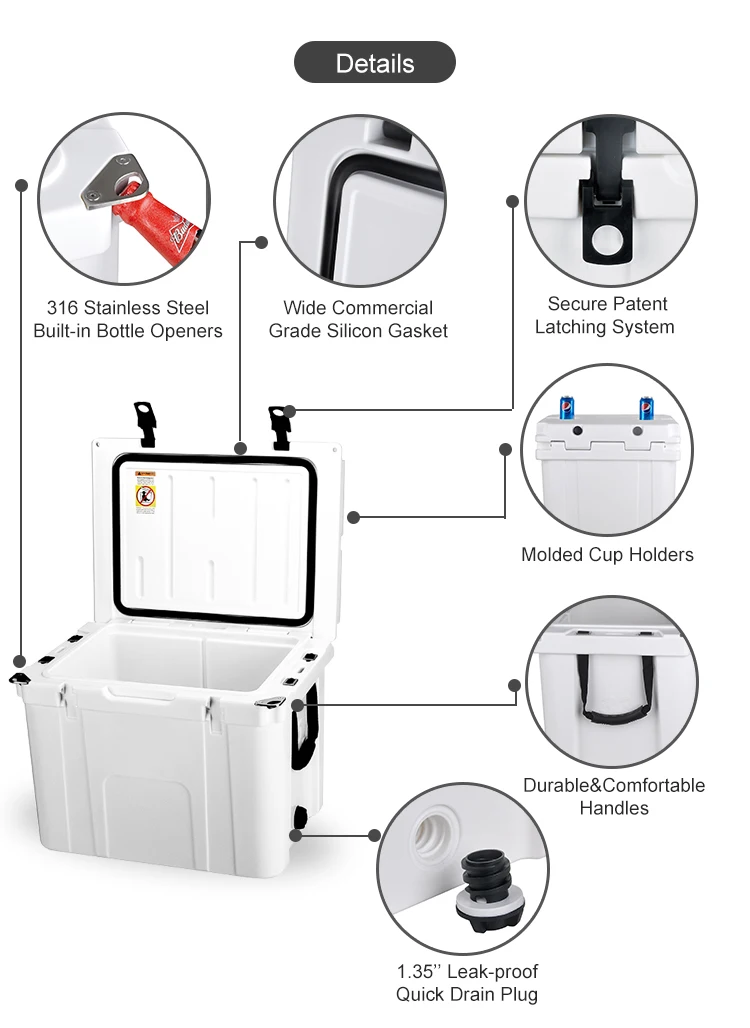 Details

316 Stainless Steel Built-in Bottle Openers

Wide Commercial Grade Silicon Gasket

Secure Patent Latching System

Molded Cup Holders

Durable&Comfortable Handles

1.35'' Leak-proof Quick Drain Plug