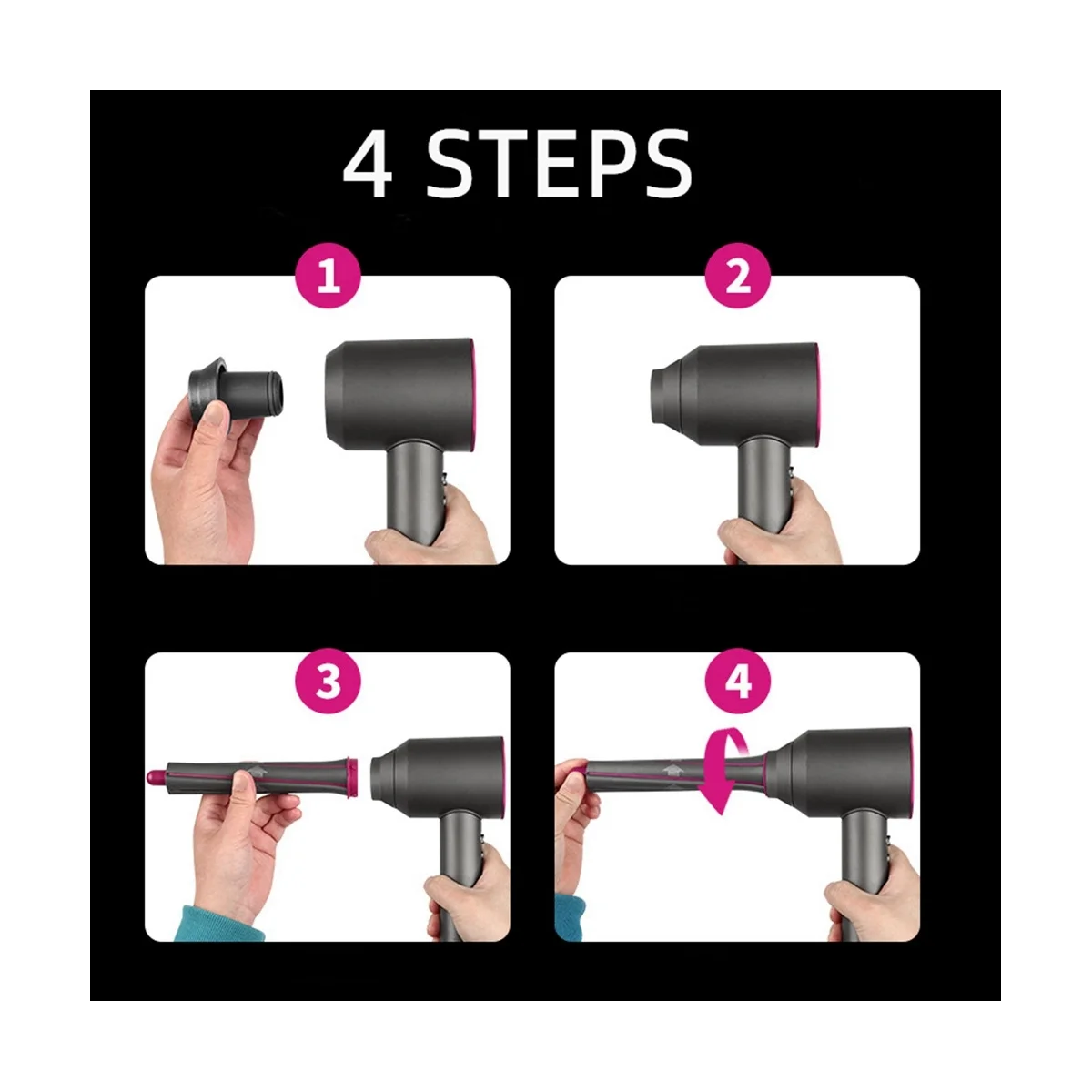 4 STEPS

1

2

3

4