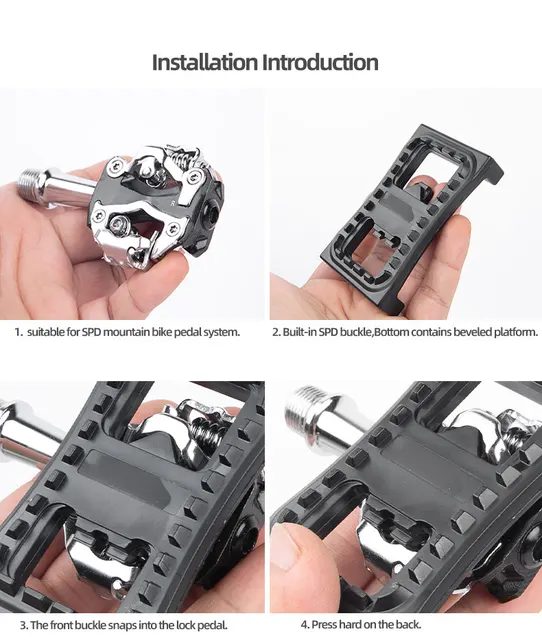 Installation Introduction

1. suitable for SPD mountain bike pedal system.

2. Built-in SPD buckle,Bottom contains beveled platform.

3. The front buckle snaps into the lock pedal.

4. Press hard on the back.