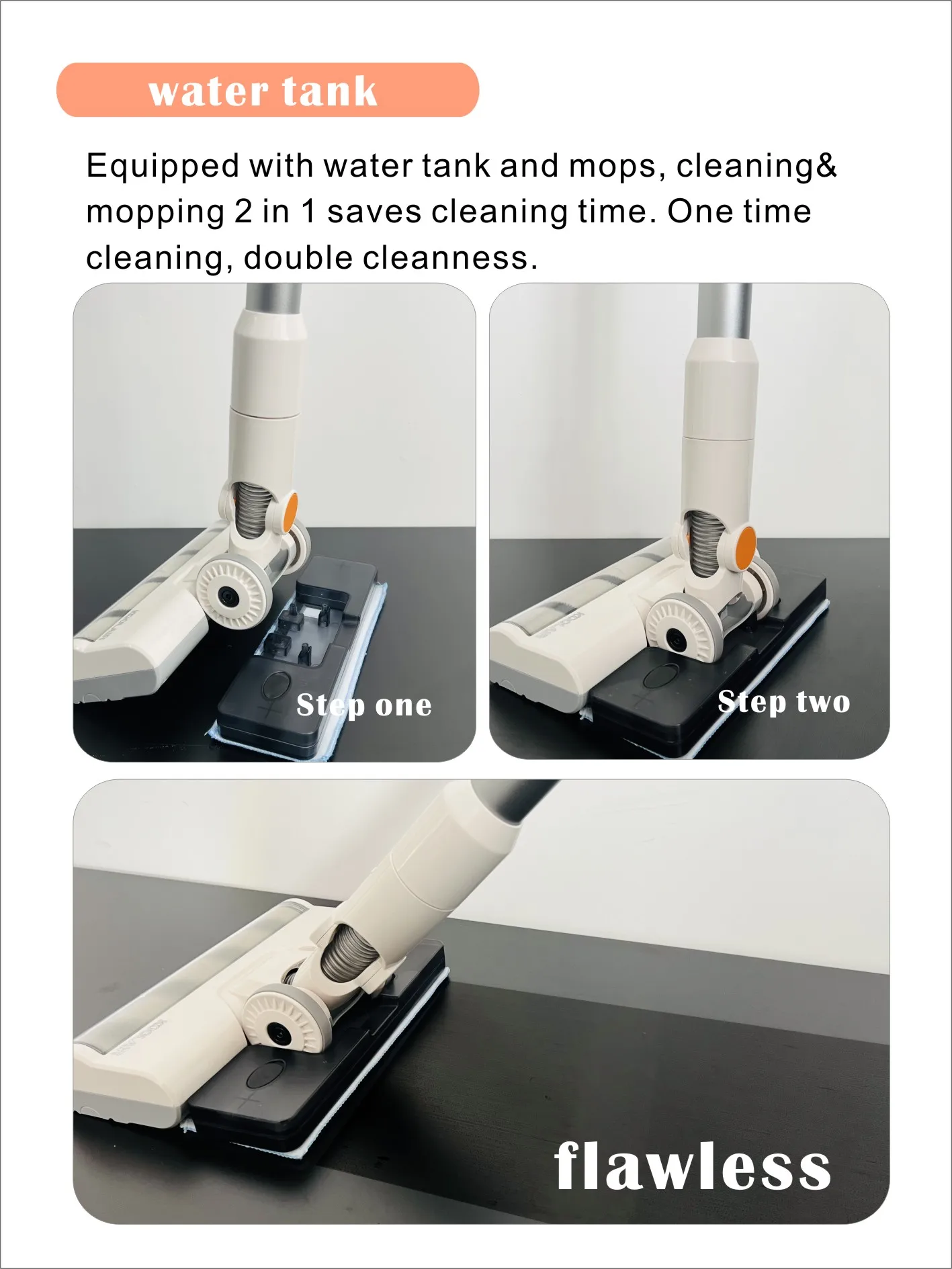 water tank

Equipped with water tank and mops, cleaning& mopping 2 in 1 saves cleaning time. One time cleaning, double cleanness.

Step one

Step two

flawless