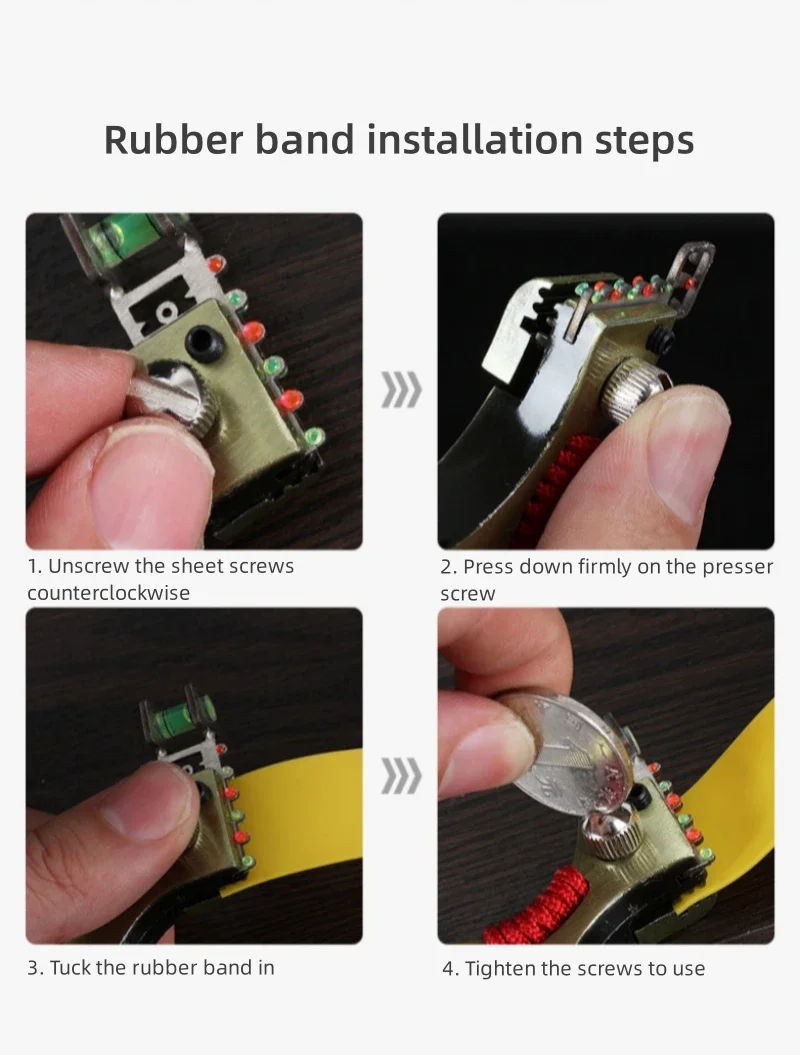 Rubber band installation steps

1. Unscrew the sheet screws counterclockwise

2. Press down firmly on the presser screw

3. Tuck the rubber band in

4. Tighten the screws to use