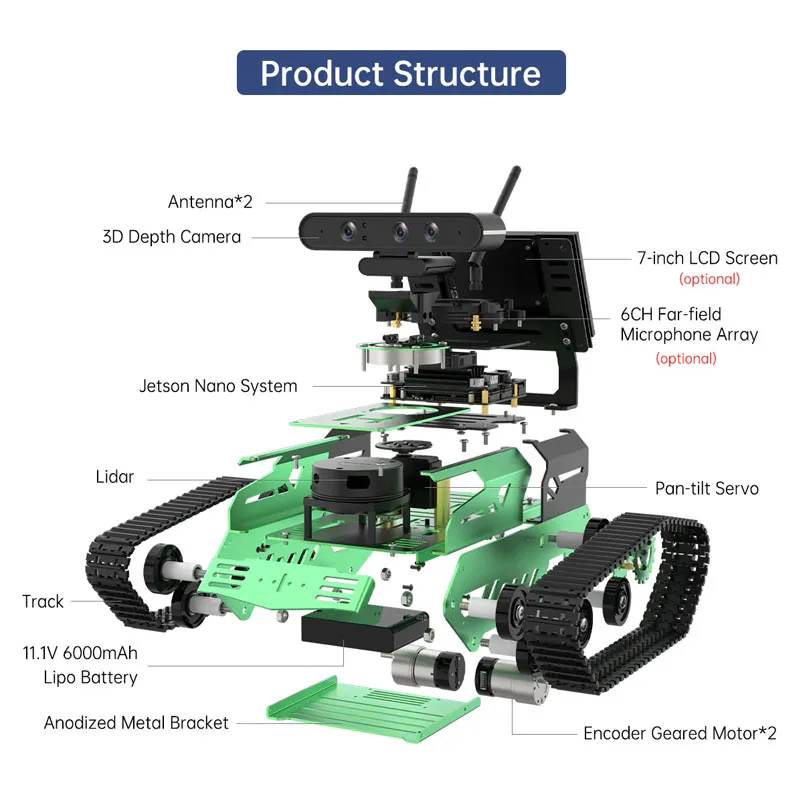 Product Structure

Antenna*2

3D Depth Camera

7-inch LCD Screen
(optional)

6CH Far-field Microphone Array
(optional)

Jetson Nano System

Lidar

Pan-tilt Servo

Track

11.1V 6000mAh Lipo Battery

Anodized Metal Bracket

Encoder Geared Motor*2