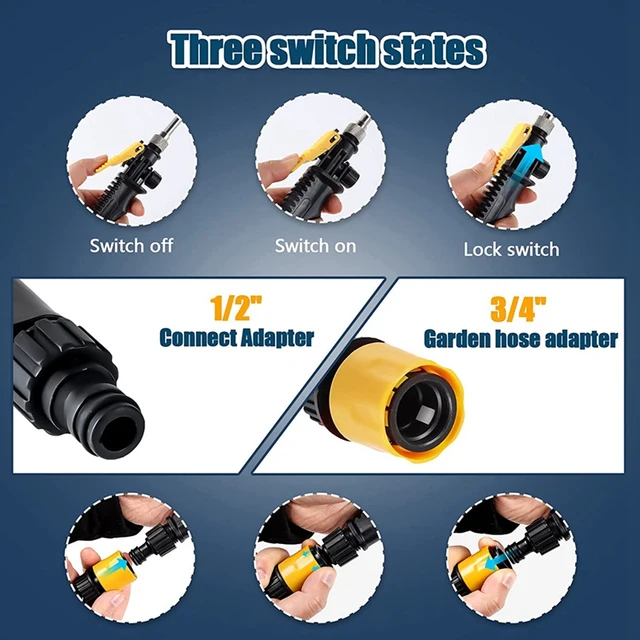 Three switch states

Switch off

Switch on

Lock switch

1/2"
Connect Adapter

3/4"
Garden hose adapter