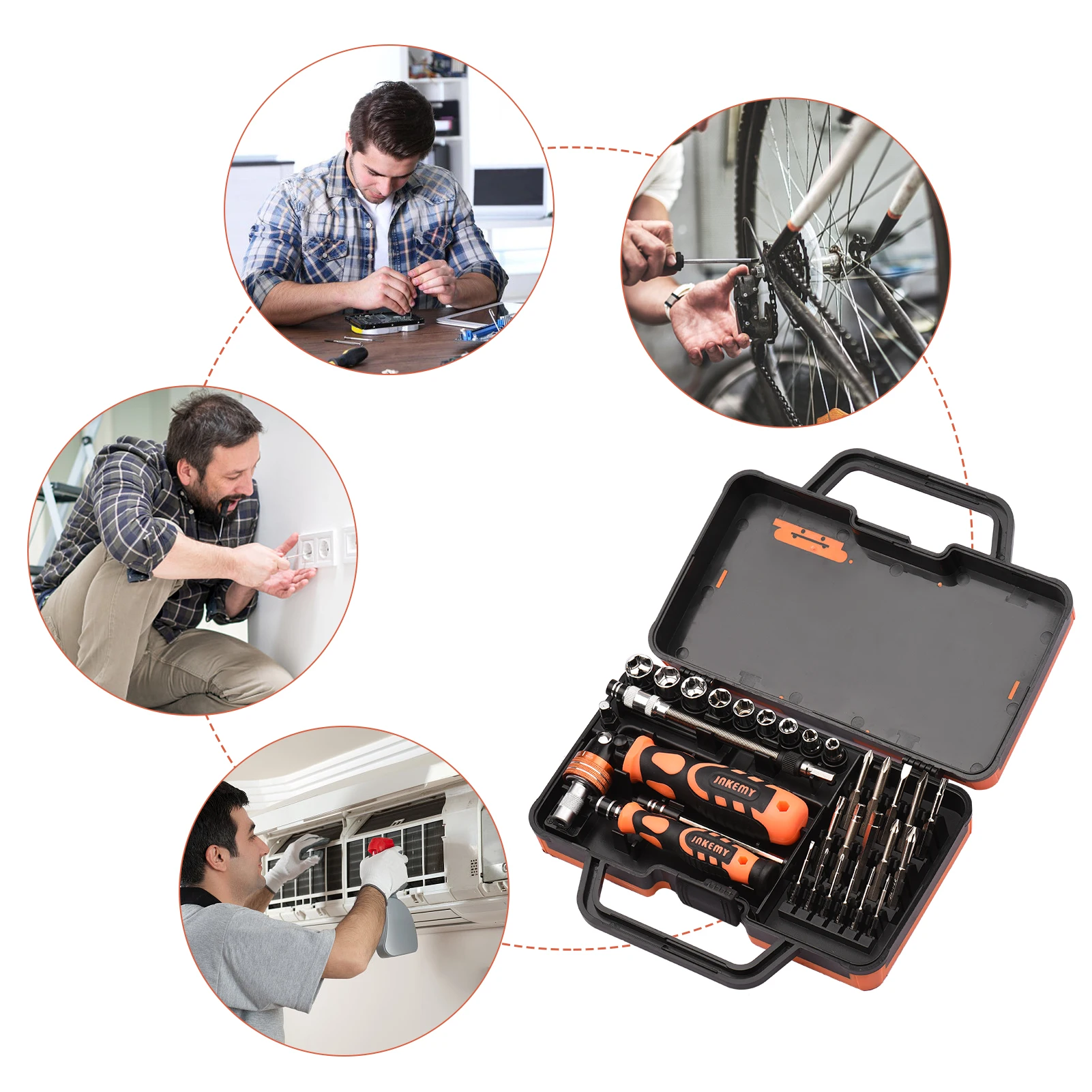 JAKEMY

JAKEMY