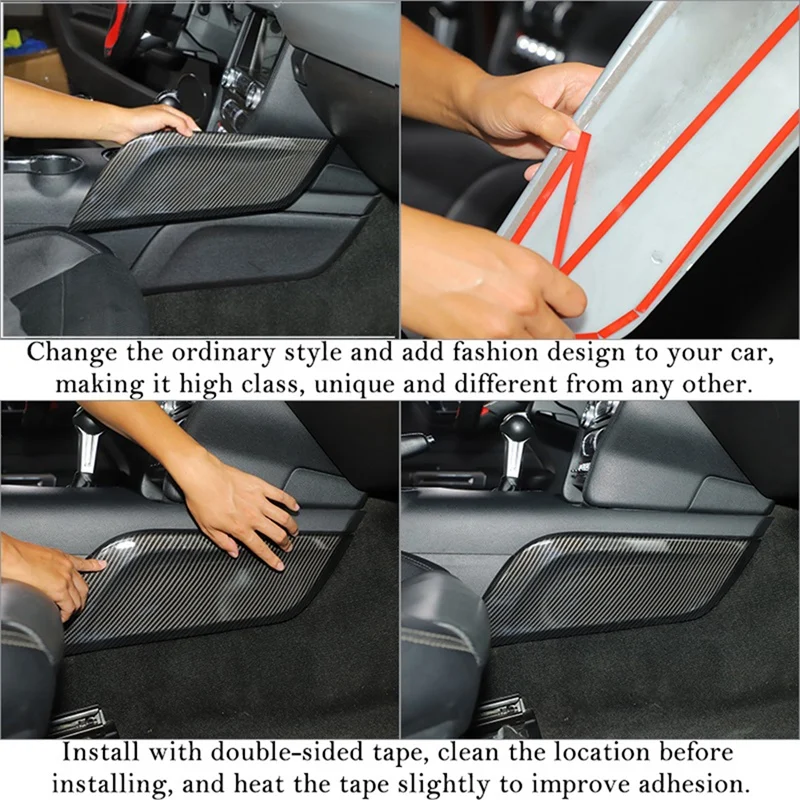 Change the ordinary style and add fashion design to your car, making it high class, unique and different from any other.

Install with double-sided tape, clean the location before installing, and heat the tape slightly to improve adhesion.