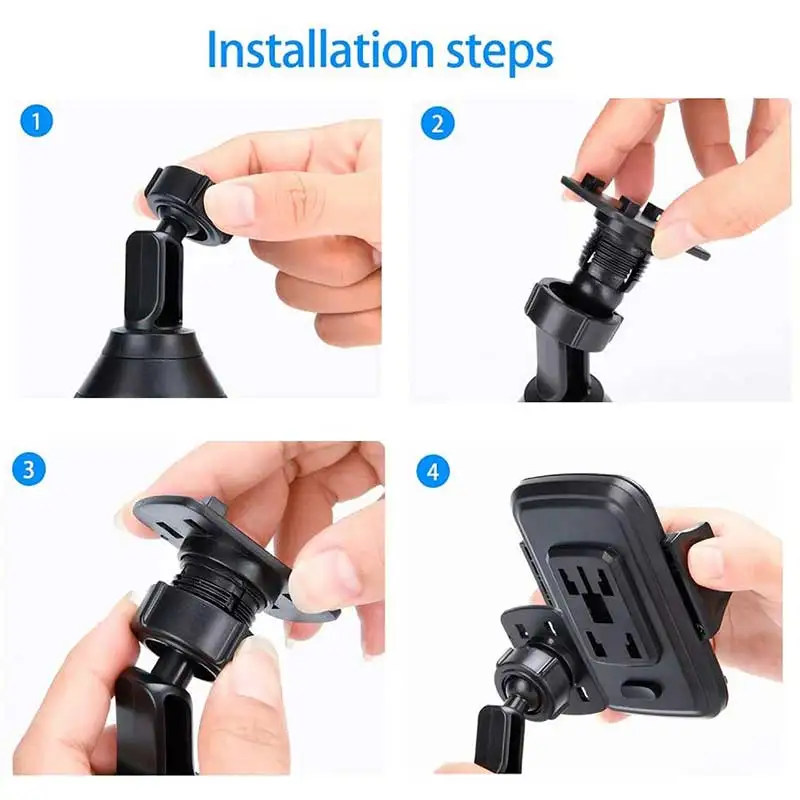 Installation steps

1

2

3

4