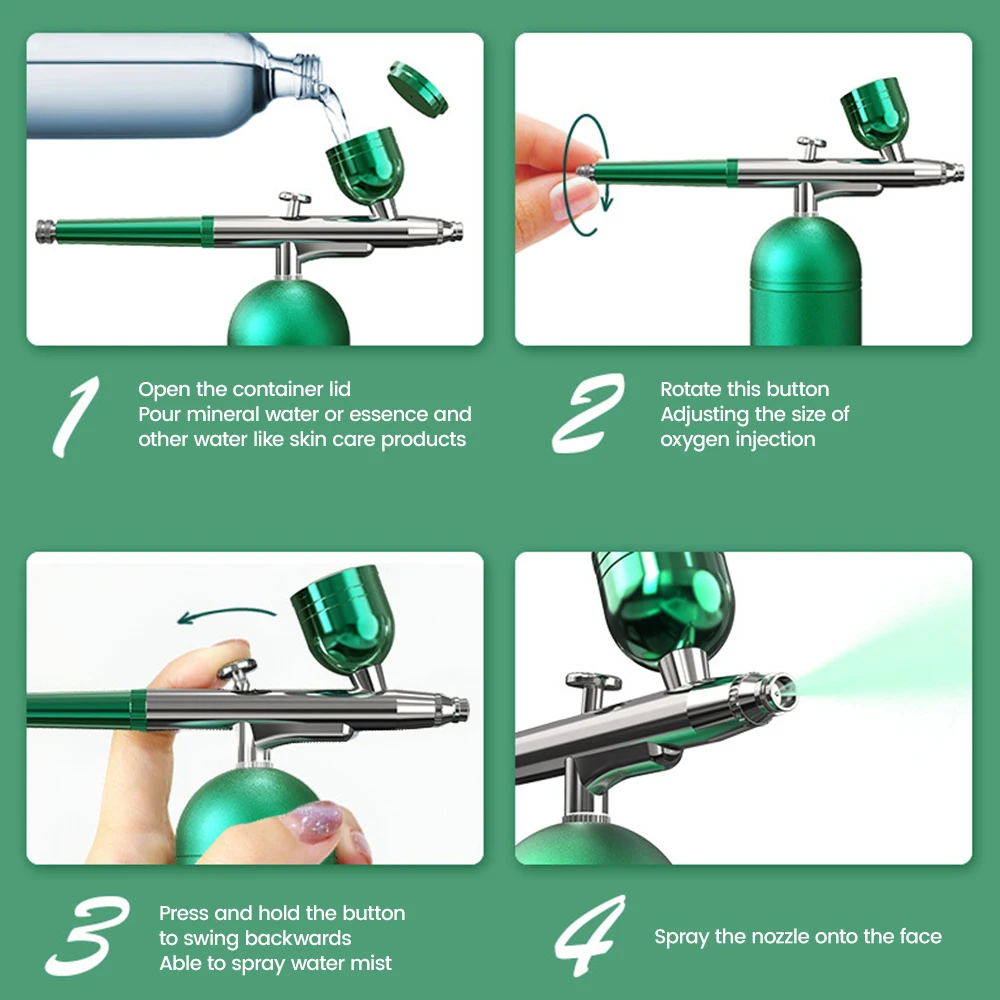 1

Open the container lid
Pour mineral water or essence and other water like skin care products

2

Rotate this button
Adjusting the size of oxygen injection

3

Press and hold the button to swing backwards
Able to spray water mist

4

Spray the nozzle onto the face