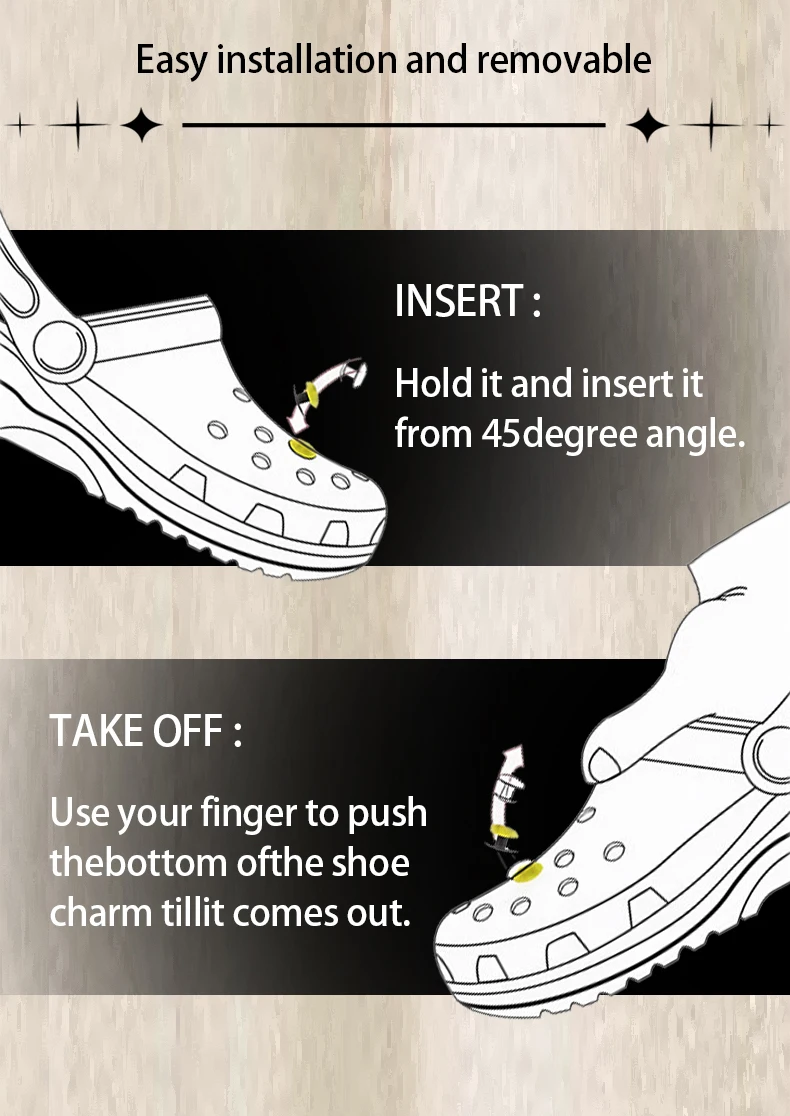 Easy installation and removable

INSERT :

Hold it and insert it from 45degree angle.

TAKE OFF :

Use your finger to push thebottom ofthe shoe charm tillit comes out.