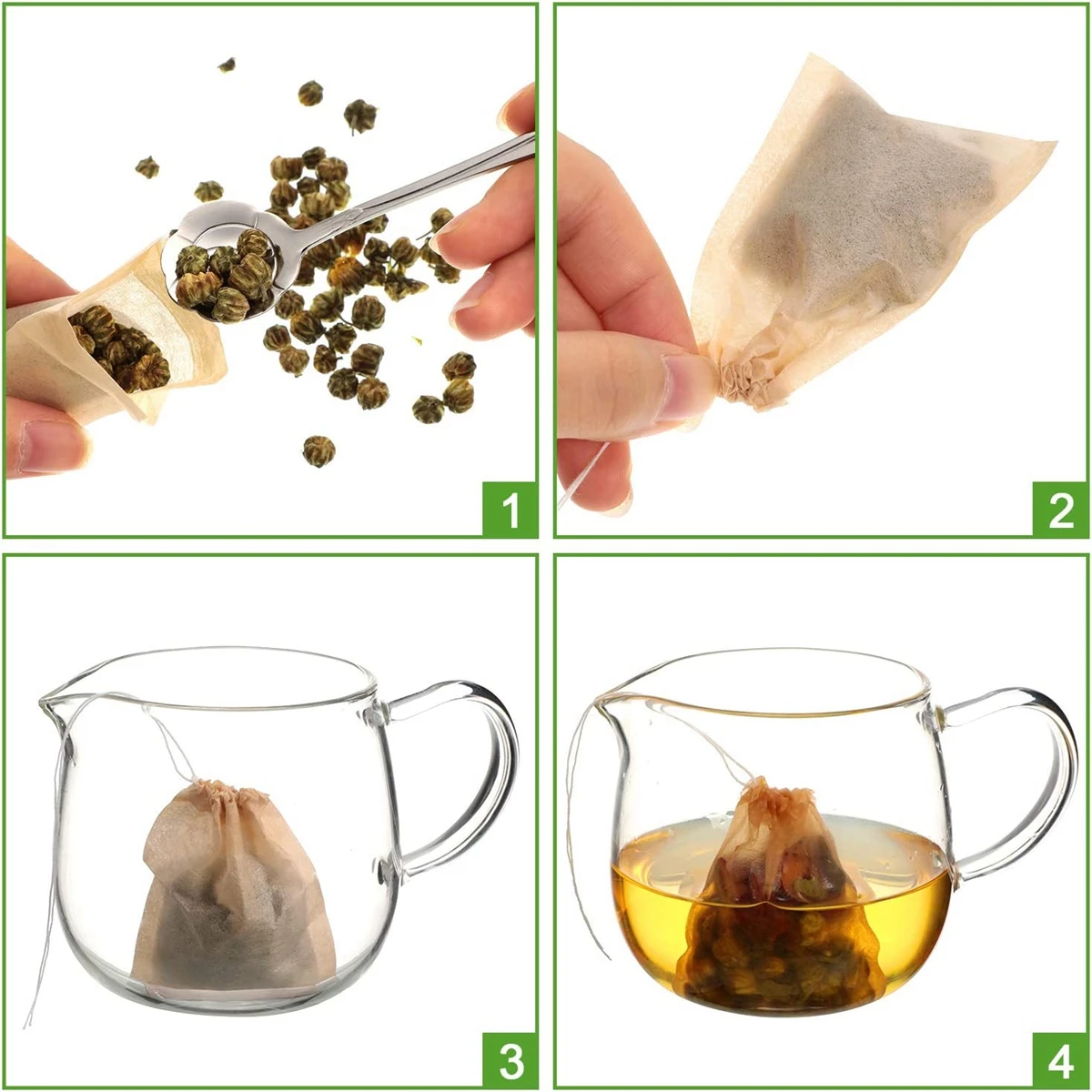 1

2

3

4