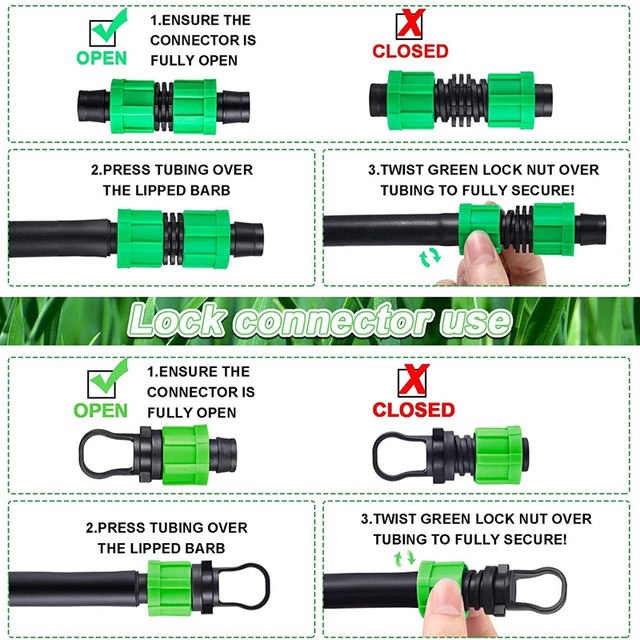 OPEN

1.ENSURE THE CONNECTOR IS FULLY OPEN

CLOSED

2.PRESS TUBING OVER THE LIPPED BARB

3.TWIST GREEN LOCK NUT OVER TUBING TO FULLY SECURE!

Lock connector use

OPEN

1.ENSURE THE CONNECTOR IS FULLY OPEN

CLOSED

2.PRESS TUBING OVER THE LIPPED BARB

3.TWIST GREEN LOCK NUT OVER TUBING TO FULLY SECURE!