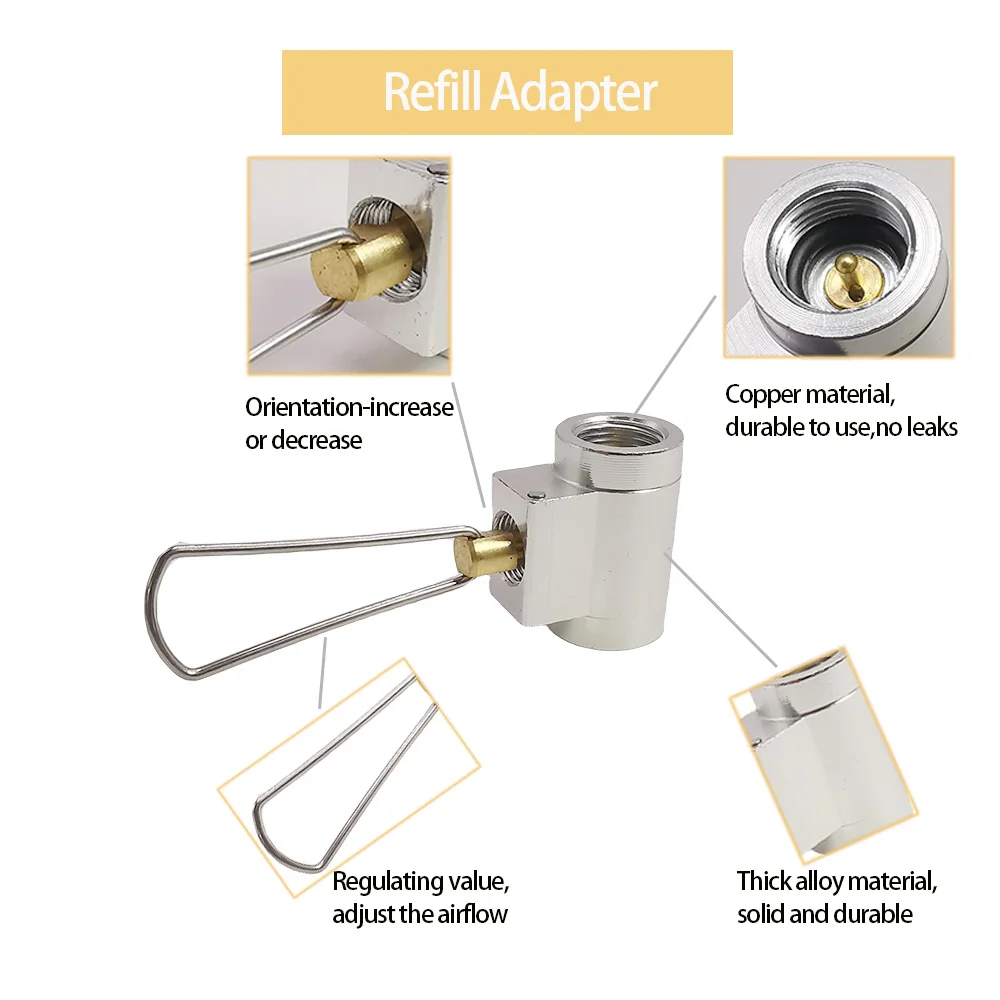 Refill Adapter

Orientation-increase or decrease

Copper material, durable to use,no leaks

Regulating value, adjust the airflow

Thick alloy material, solid and durable