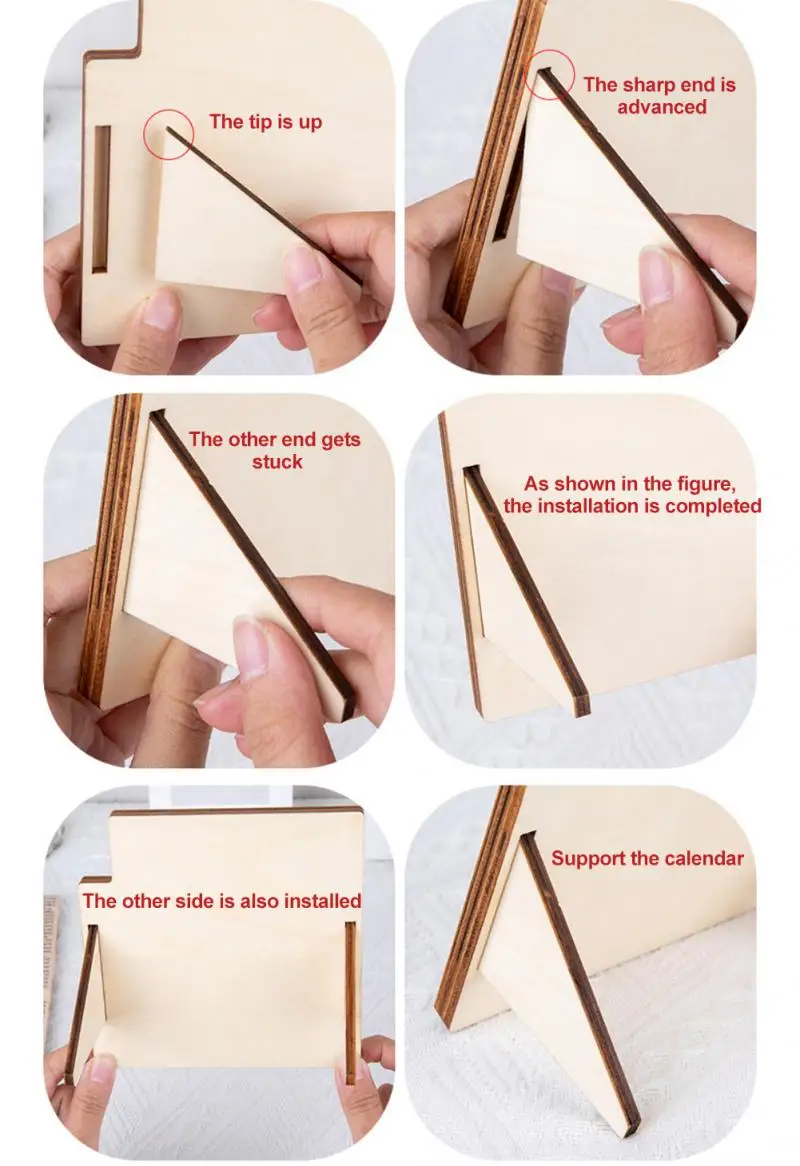 The tip is up

The sharp end is advanced

The other end gets stuck

As shown in the figure, the installation is completed

The other side is also installed

Support the calendar