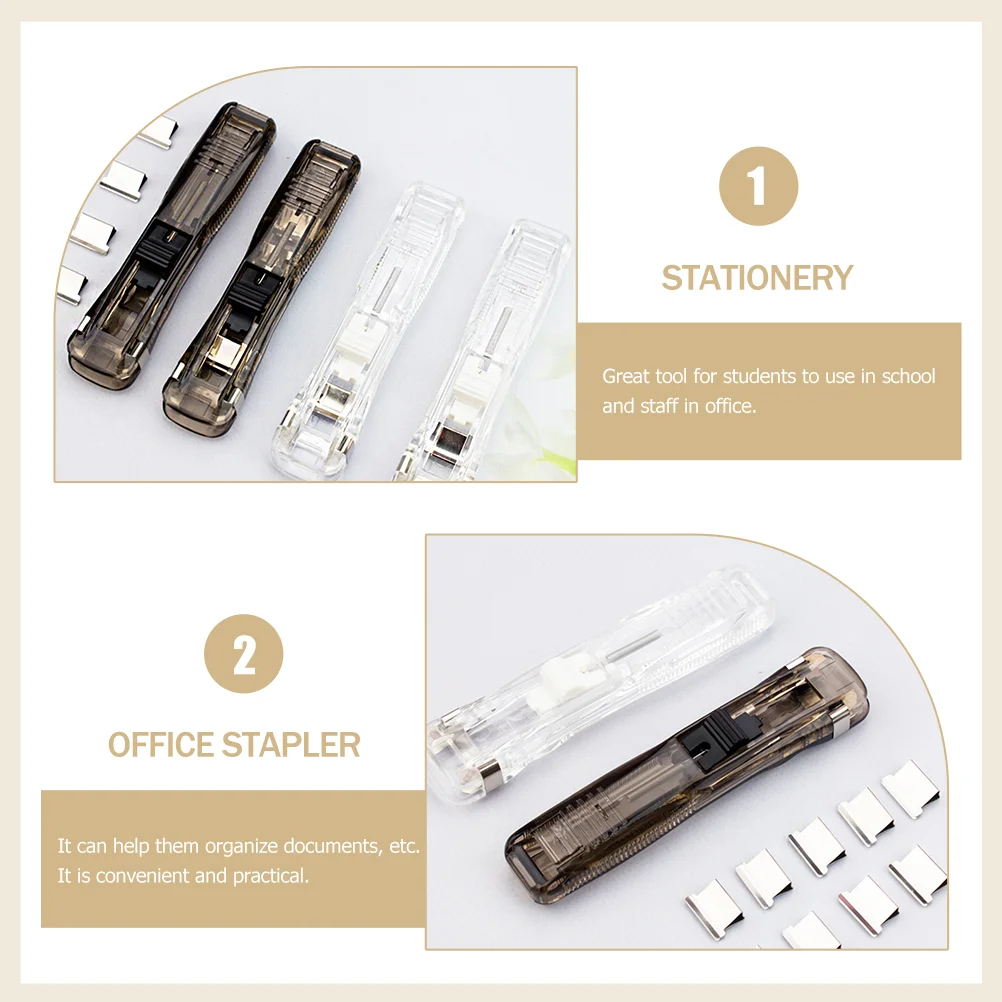 1

STATIONERY

Great tool for students to use in school and staff in office.

2

OFFICE STAPLER

It can help them organize documents, etc. It is convenient and practical.