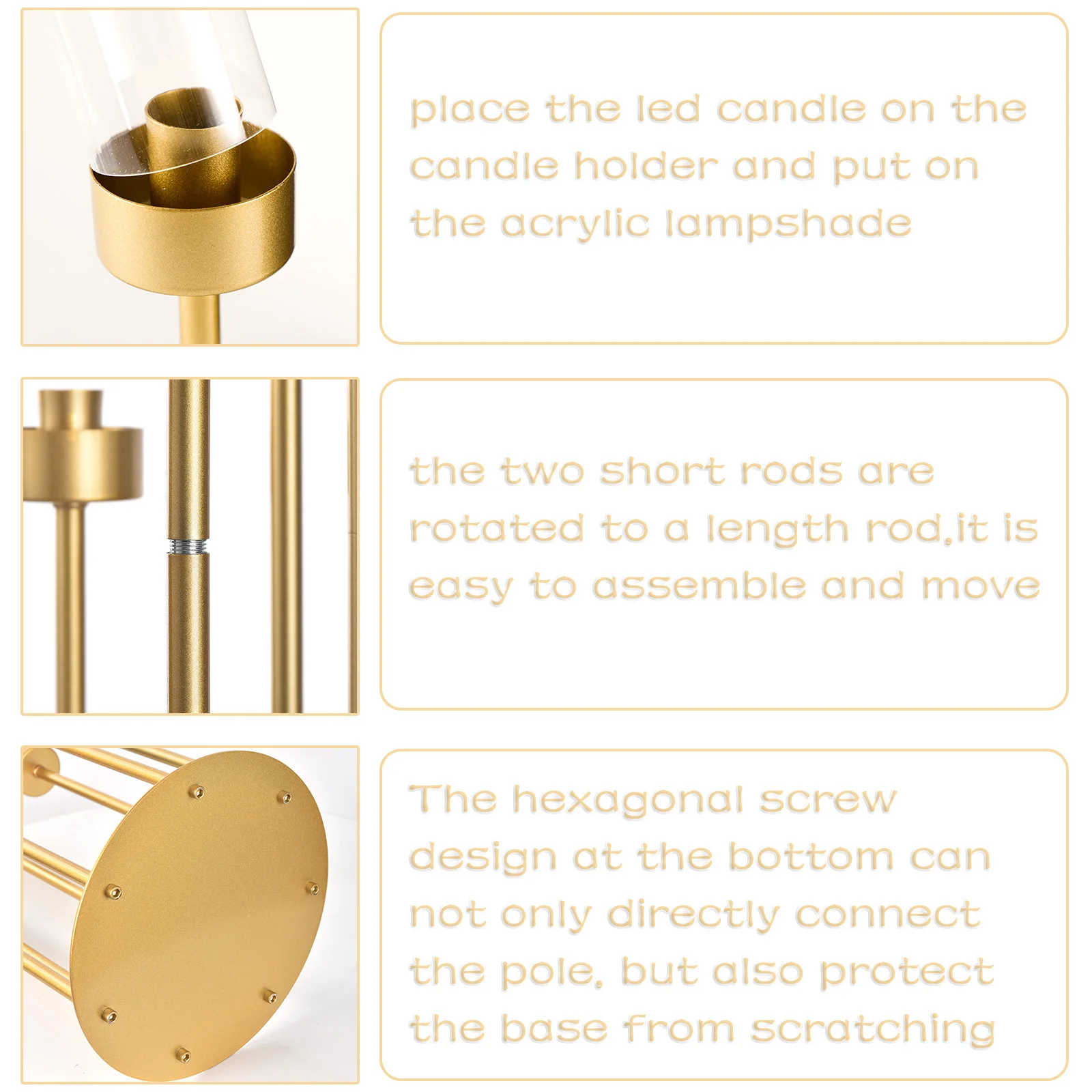 place the led candle on the candle holder and put on the acrylic lampshade

the two short rods are rotated to a length rod,it is easy to assemble and move

The hexagonal screw design at the bottom can not only directly connect the pole, but also protect the base from scratching