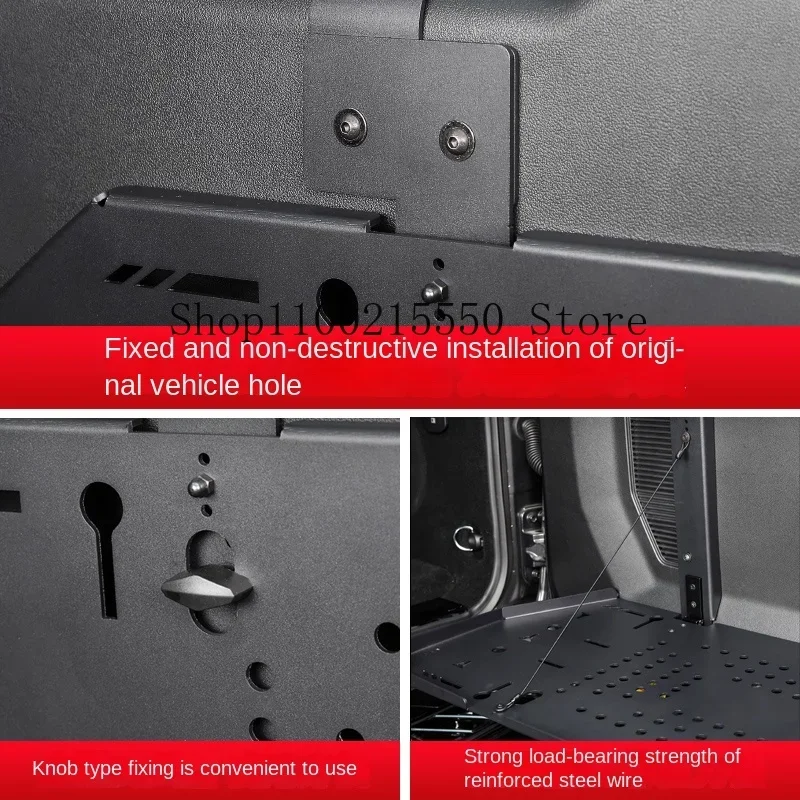 Shop1100215550 Store

Fixed and non-destructive installation of original vehicle hole

Knob type fixing is convenient to use

Strong load-bearing strength of reinforced steel wire