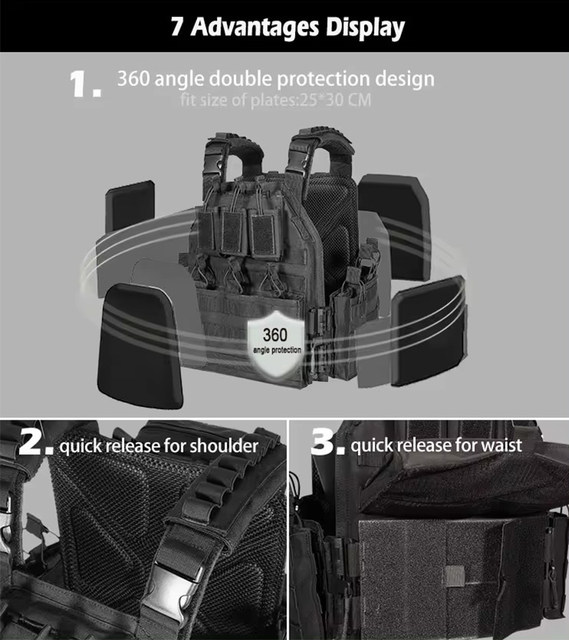 7 Advantages Display

1. 360 angle double protection design

fit size of plates:25*30 CM

360

angle protection

2. quick release for shoulder

3. quick release for waist