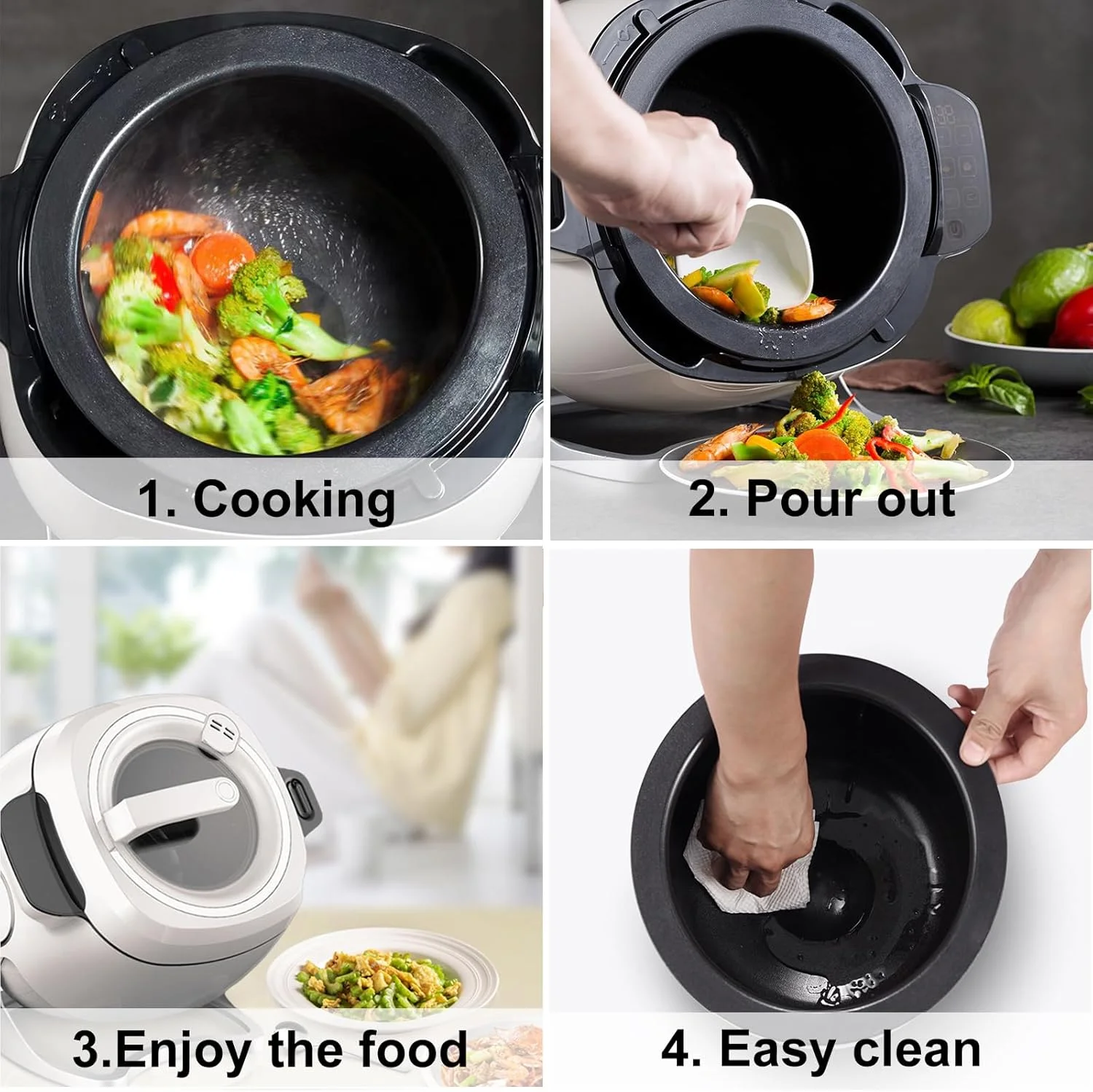 1. Cooking

2. Pour out

3.Enjoy the food

4. Easy clean