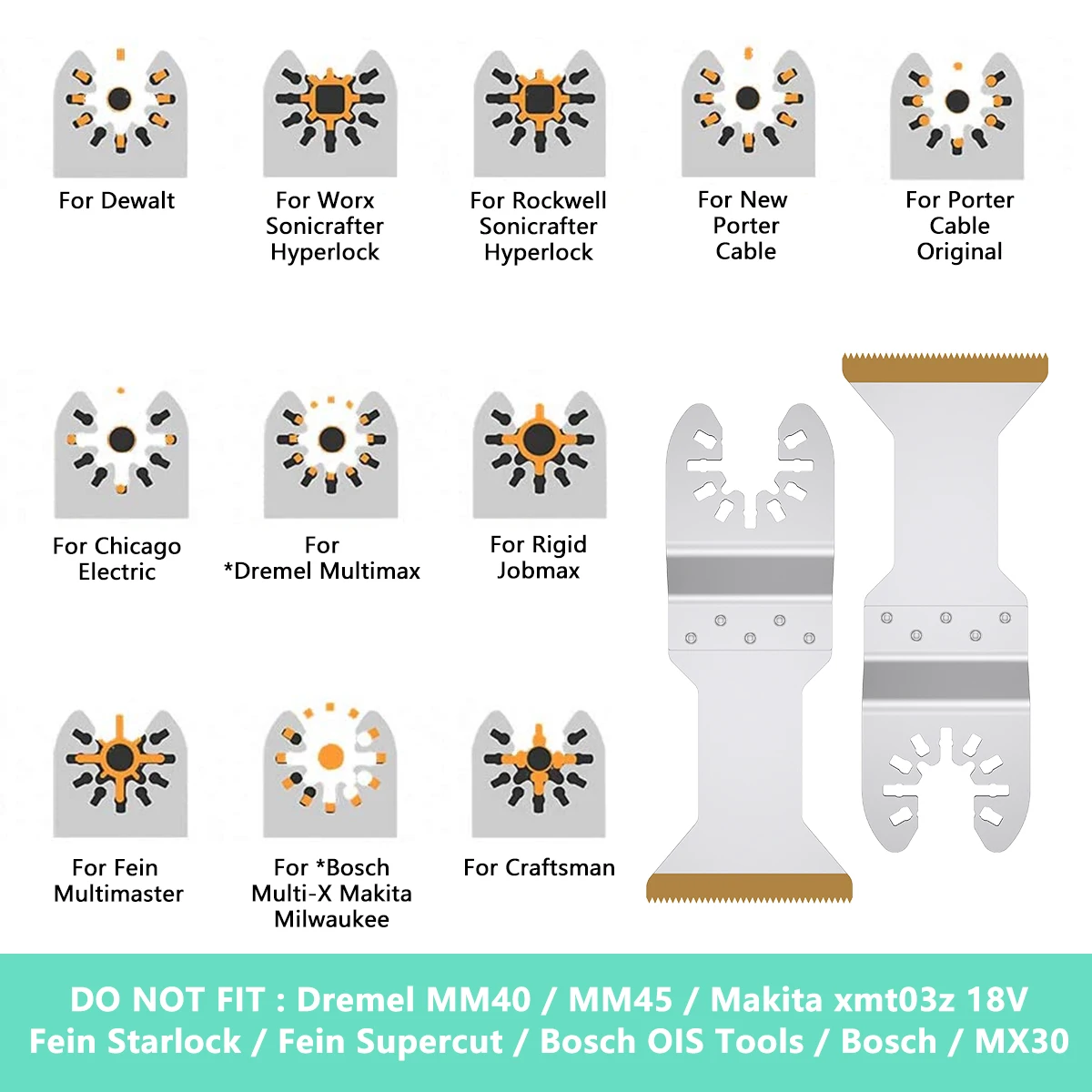 For Dewalt

For Worx Sonicrafter Hyperlock

For Rockwell Sonicrafter Hyperlock

For New Porter Cable

For Porter Cable Original

For Chicago Electric

For *Dremel Multimax

For Rigid Jobmax

For Fein Multimaster

For *Bosch Multi-X Makita Milwaukee

For Craftsman

DO NOT FIT : Dremel MM40 / MM45 / Makita xmt03z 18V Fein Starlock / Fein Supercut / Bosch OIS Tools / Bosch / MX30