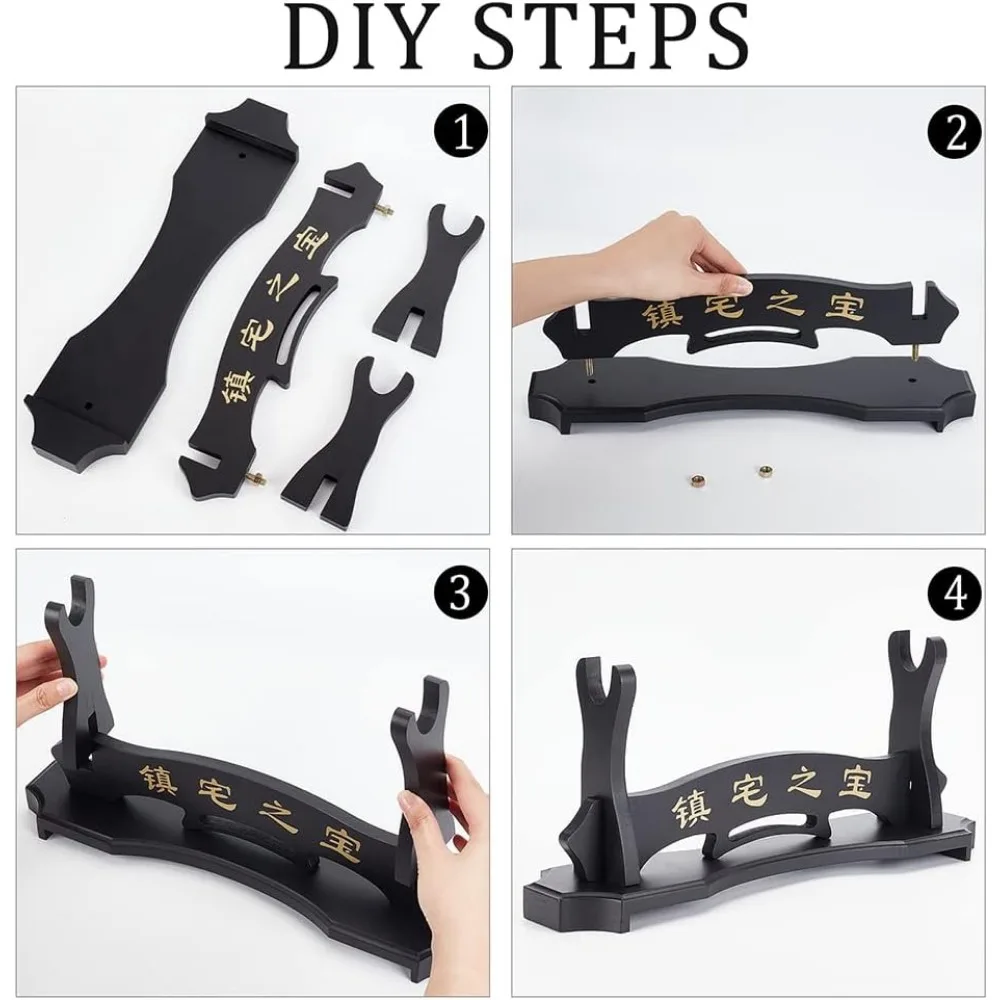 DIY STEPS

1

镇宅之宝

2

镇宅之宝

3

镇宅之宝

4

镇宅之宝