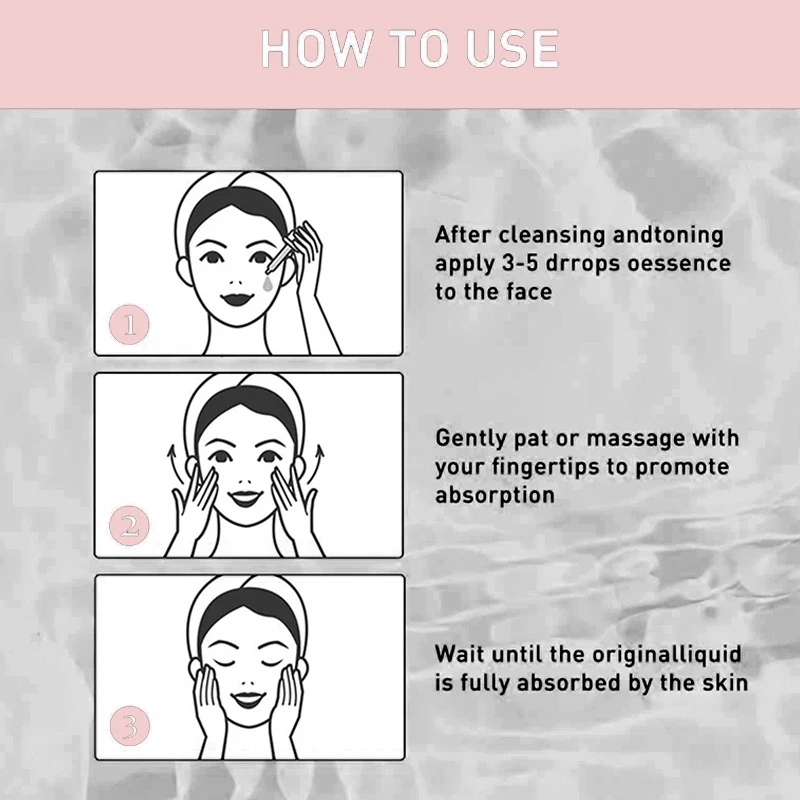 HOW TO USE

1

After cleansing andtoning apply 3-5 drrops oessence to the face

2

Gently pat or massage with your fingertips to promote absorption

3

Wait until the originalliquid is fully absorbed by the skin