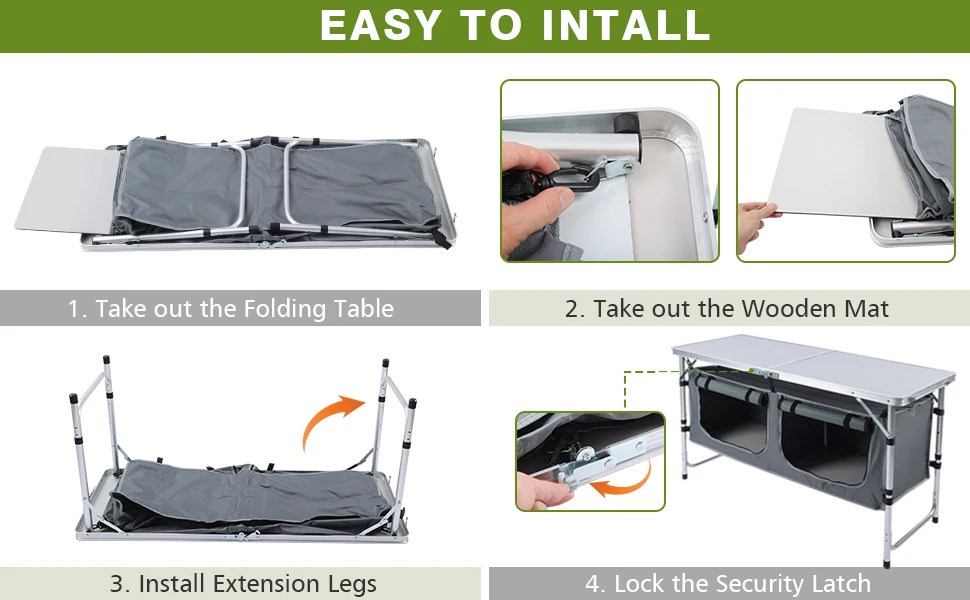 EASY TO INTALL

1. Take out the Folding Table

2. Take out the Wooden Mat

3. Install Extension Legs

4. Lock the Security Latch