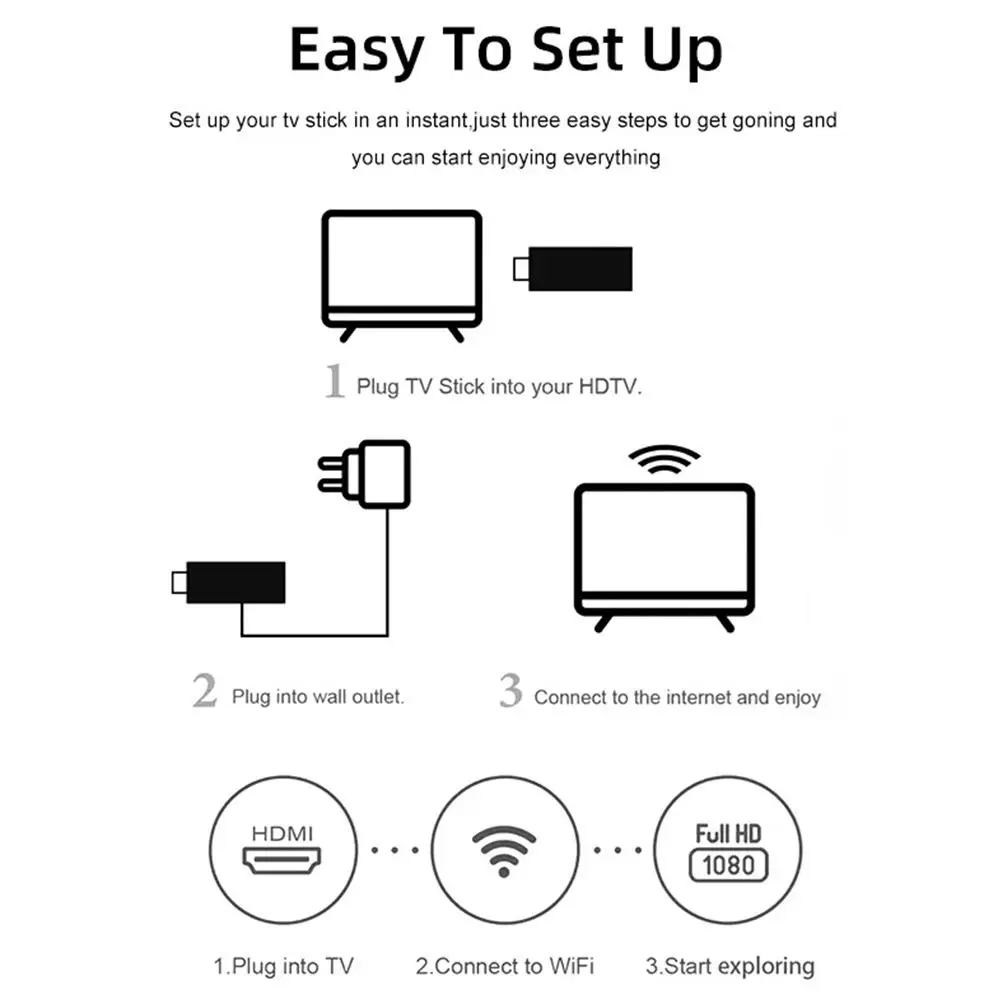 Easy To Set Up

Set up your tv stick in an instant,just three easy steps to get goning and you can start enjoying everything

1 Plug TV Stick into your HDTV.

2 Plug into wall outlet.

3 Connect to the internet and enjoy

HDMI

Full HD 1080

1.Plug into TV

2.Connect to WiFi

3.Start exploring