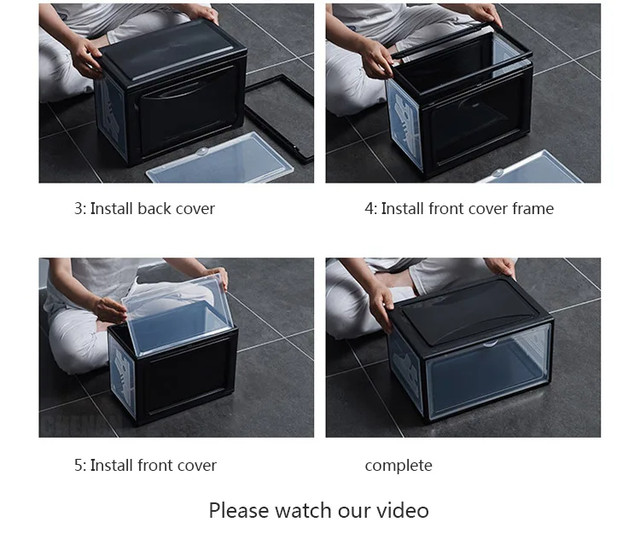 3: Install back cover

4: Install front cover frame

5: Install front cover

complete

Please watch our video