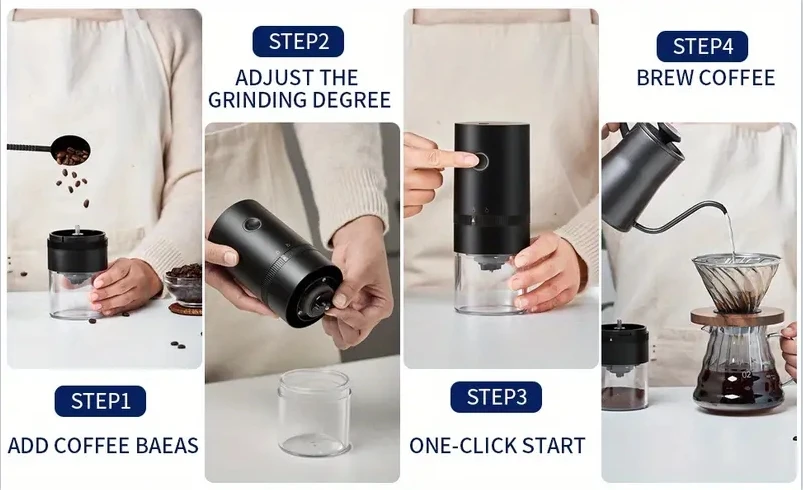 STEP1

ADD COFFEE BAEAS

STEP2

ADJUST THE GRINDING DEGREE

STEP3

ONE-CLICK START

STEP4

BREW COFFEE